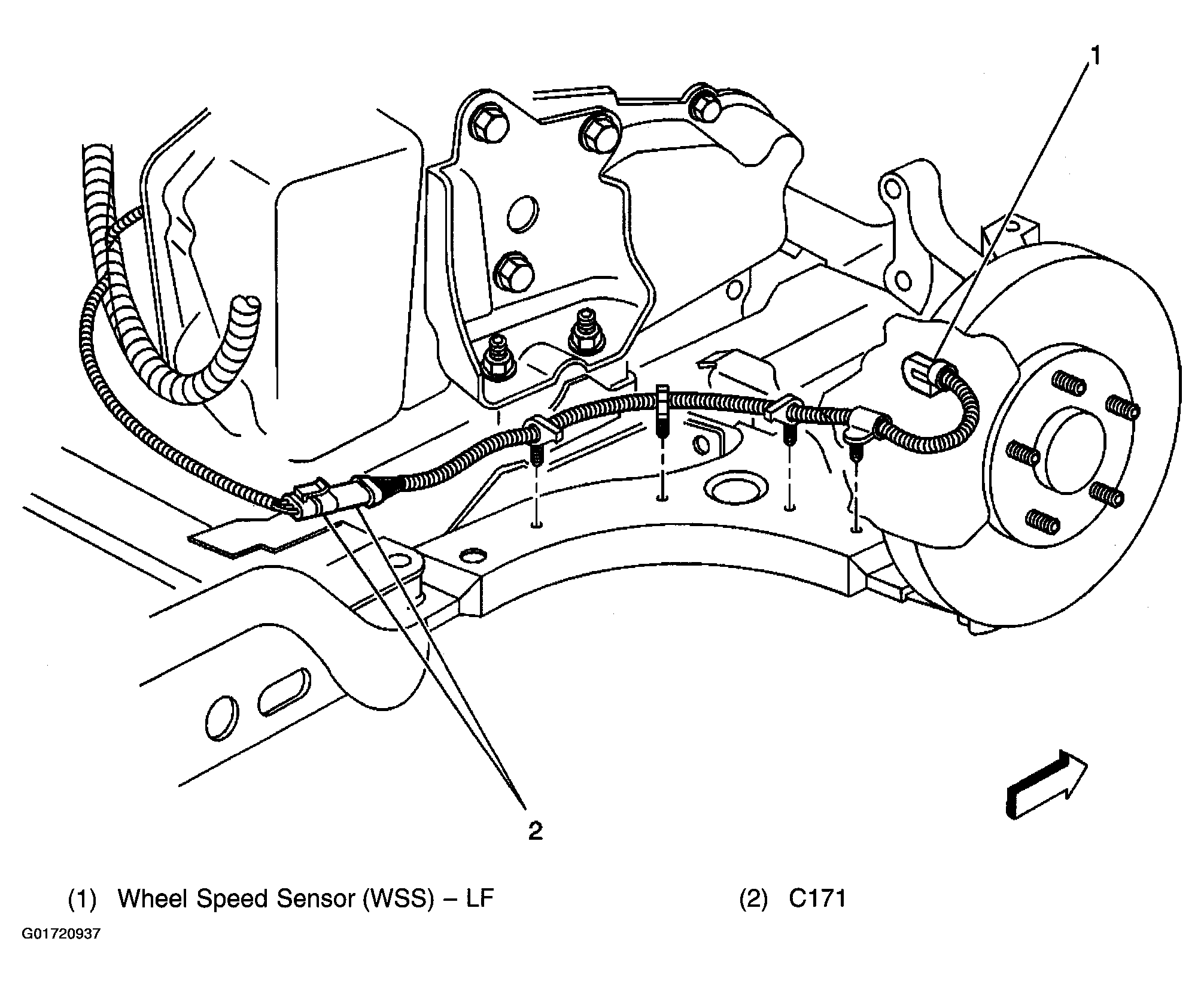 1

2

(1) Wheel Speed Sensor (WSS) – LF

(2) C171

G01720937