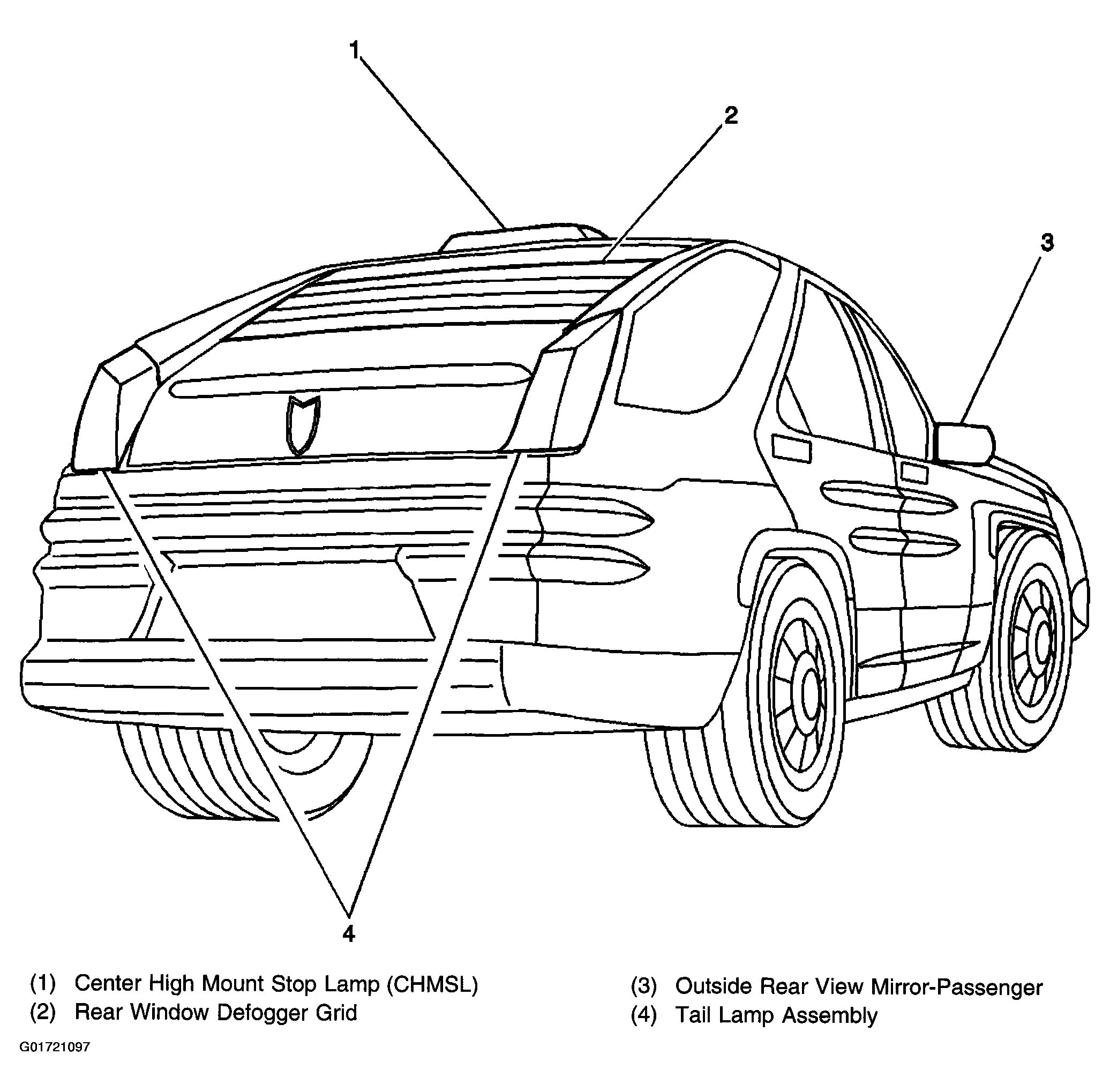 1

2

3

4

(1) Center High Mount Stop Lamp (CHMSL)
(2) Rear Window Defogger Grid

(3) Outside Rear View Mirror-Passenger
(4) Tail Lamp Assembly

G01721097