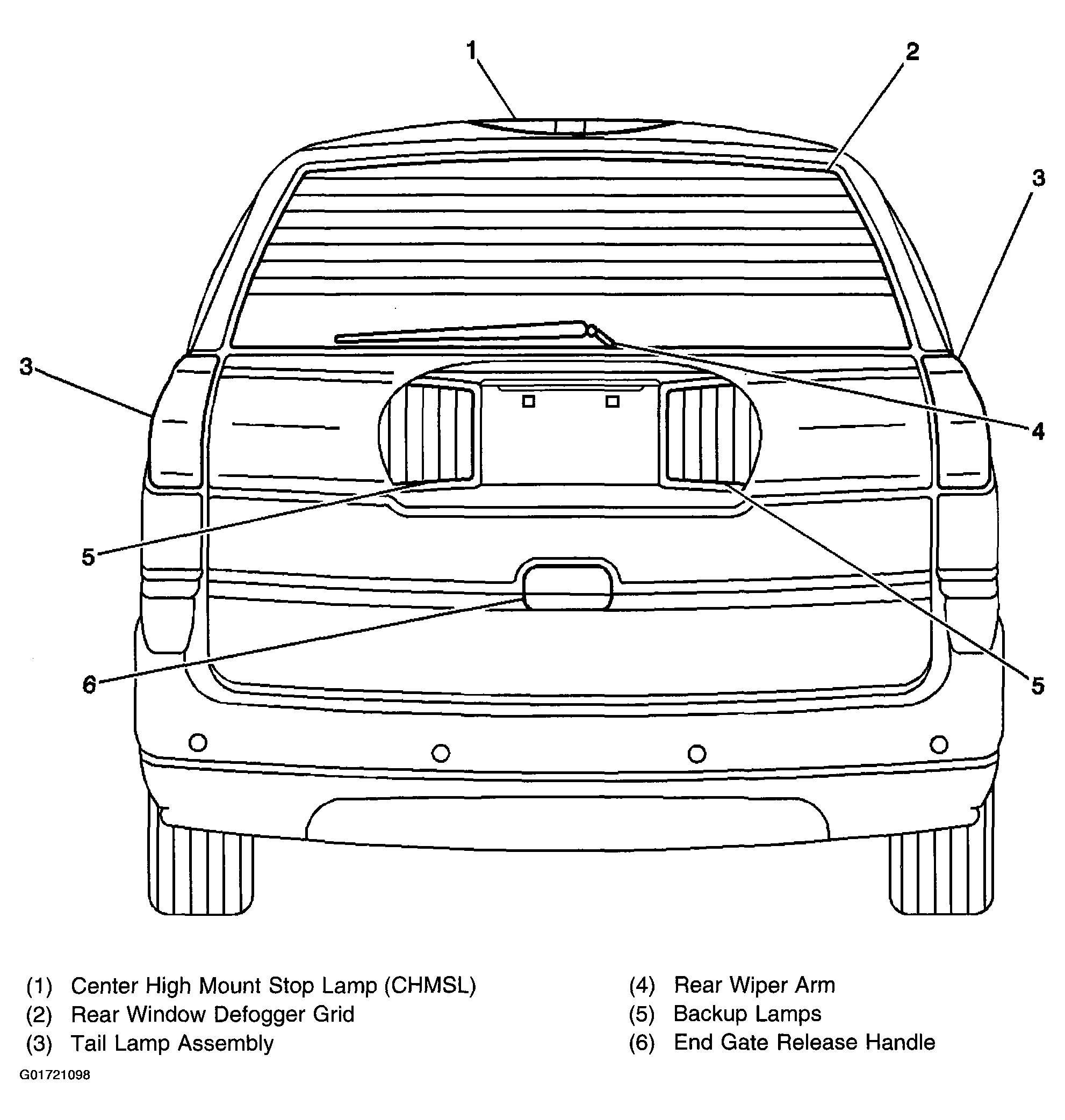 1
2
3
3
4
5
5
6

(1) Center High Mount Stop Lamp (CHMSL)
(2) Rear Window Defogger Grid
(3) Tail Lamp Assembly

(4) Rear Wiper Arm
(5) Backup Lamps
(6) End Gate Release Handle

G01721098