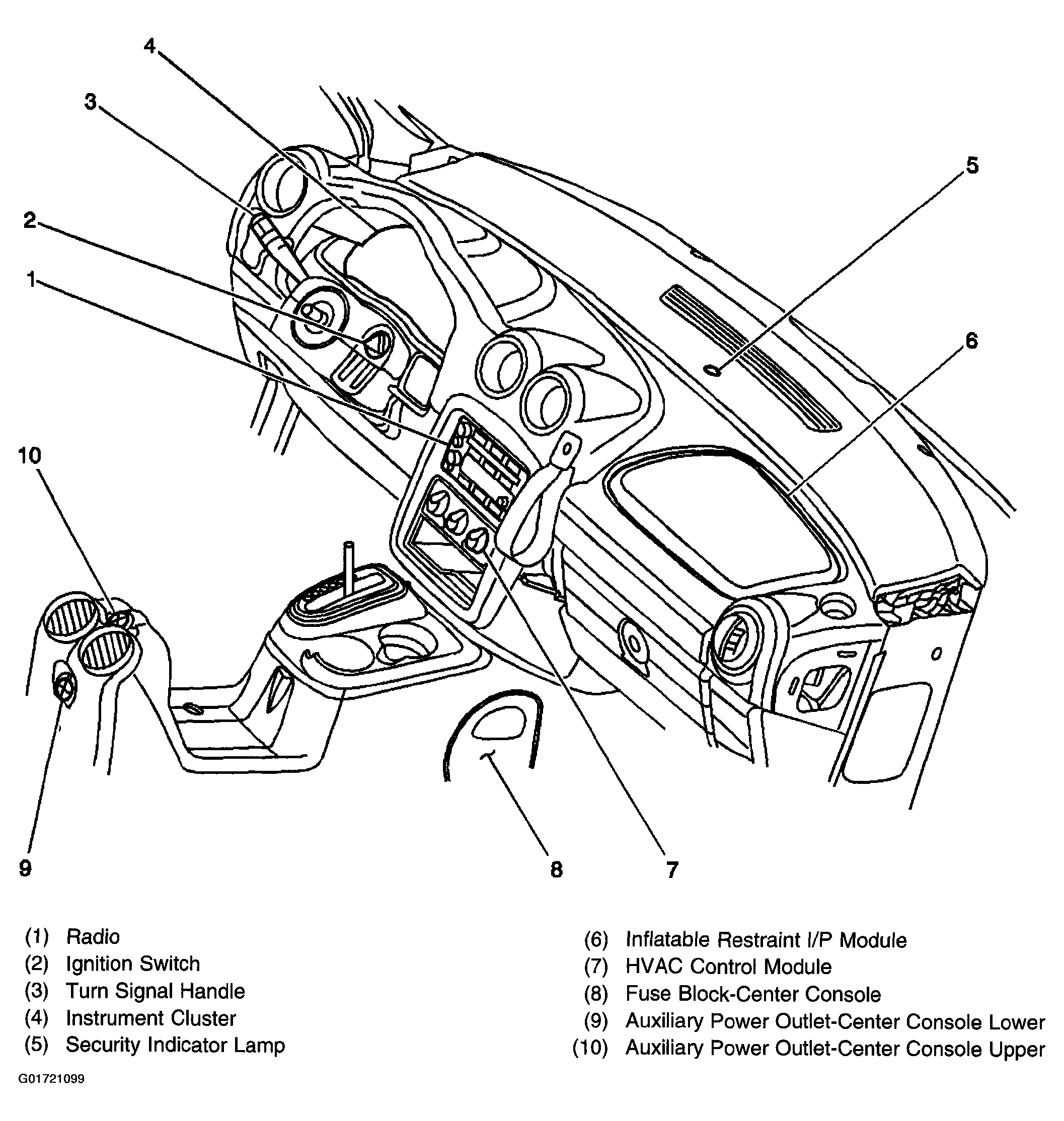 4
3
5
2
1
6
10
9
8
7

(1) Radio
(2) Ignition Switch
(3) Turn Signal Handle
(4) Instrument Cluster
(5) Security Indicator Lamp

(6) Inflatable Restraint I/P Module
(7) HVAC Control Module
(8) Fuse Block-Center Console
(9) Auxiliary Power Outlet-Center Console Lower
(10) Auxiliary Power Outlet-Center Console Upper

G01721099