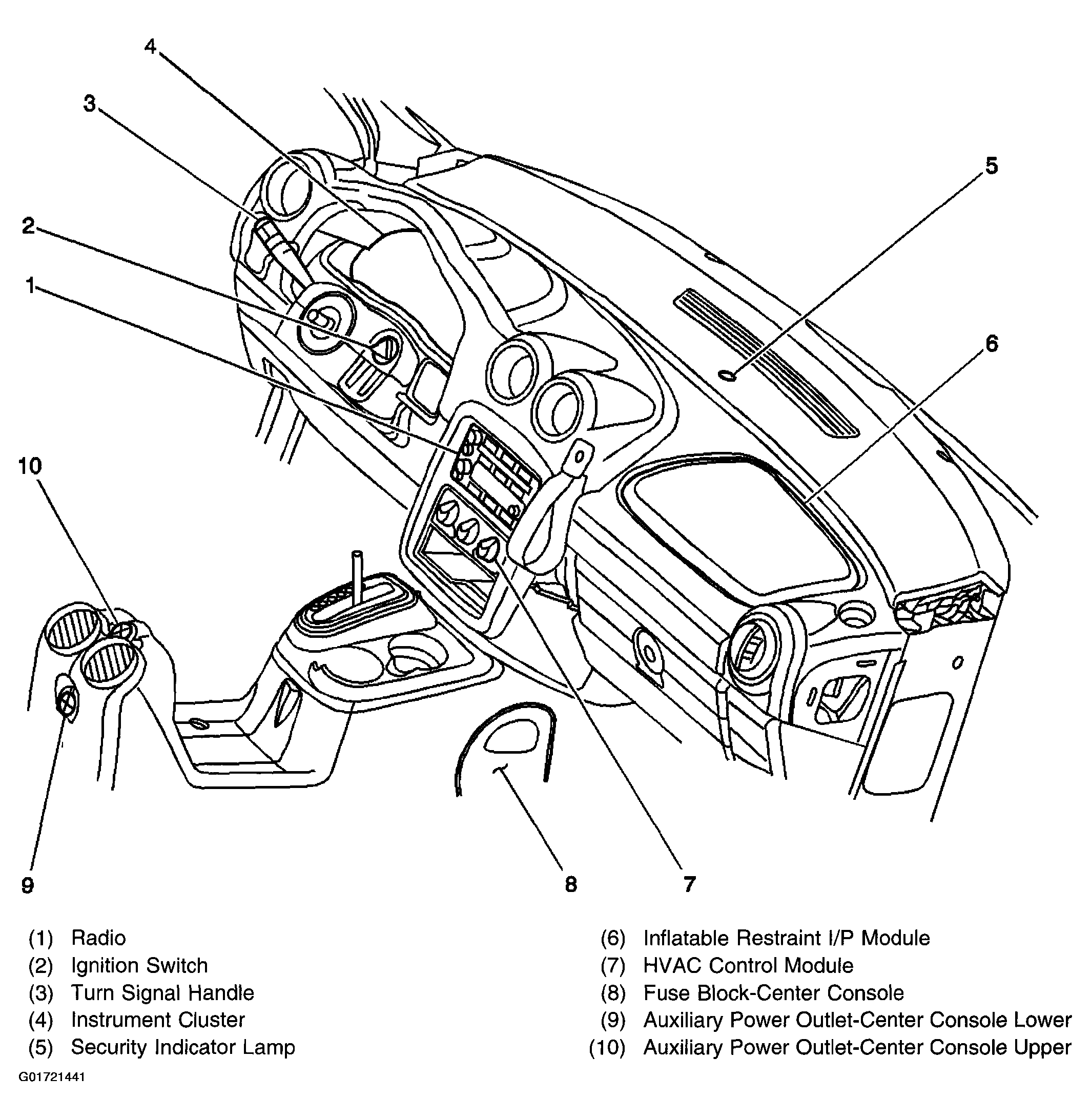 4
3
5
2
1
6
10
9
8
7

(1) Radio
(2) Ignition Switch
(3) Turn Signal Handle
(4) Instrument Cluster
(5) Security Indicator Lamp

(6) Inflatable Restraint I/P Module
(7) HVAC Control Module
(8) Fuse Block-Center Console
(9) Auxiliary Power Outlet-Center Console Lower
(10) Auxiliary Power Outlet-Center Console Upper

G01721441