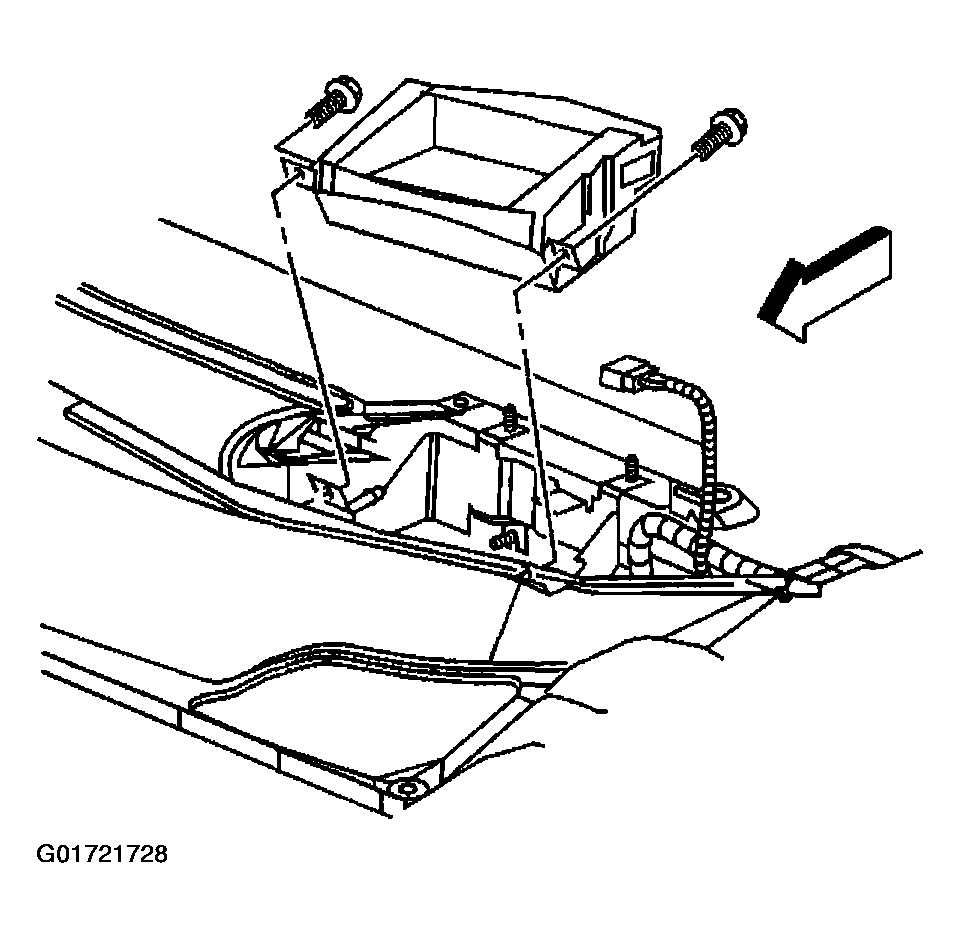 G01721728