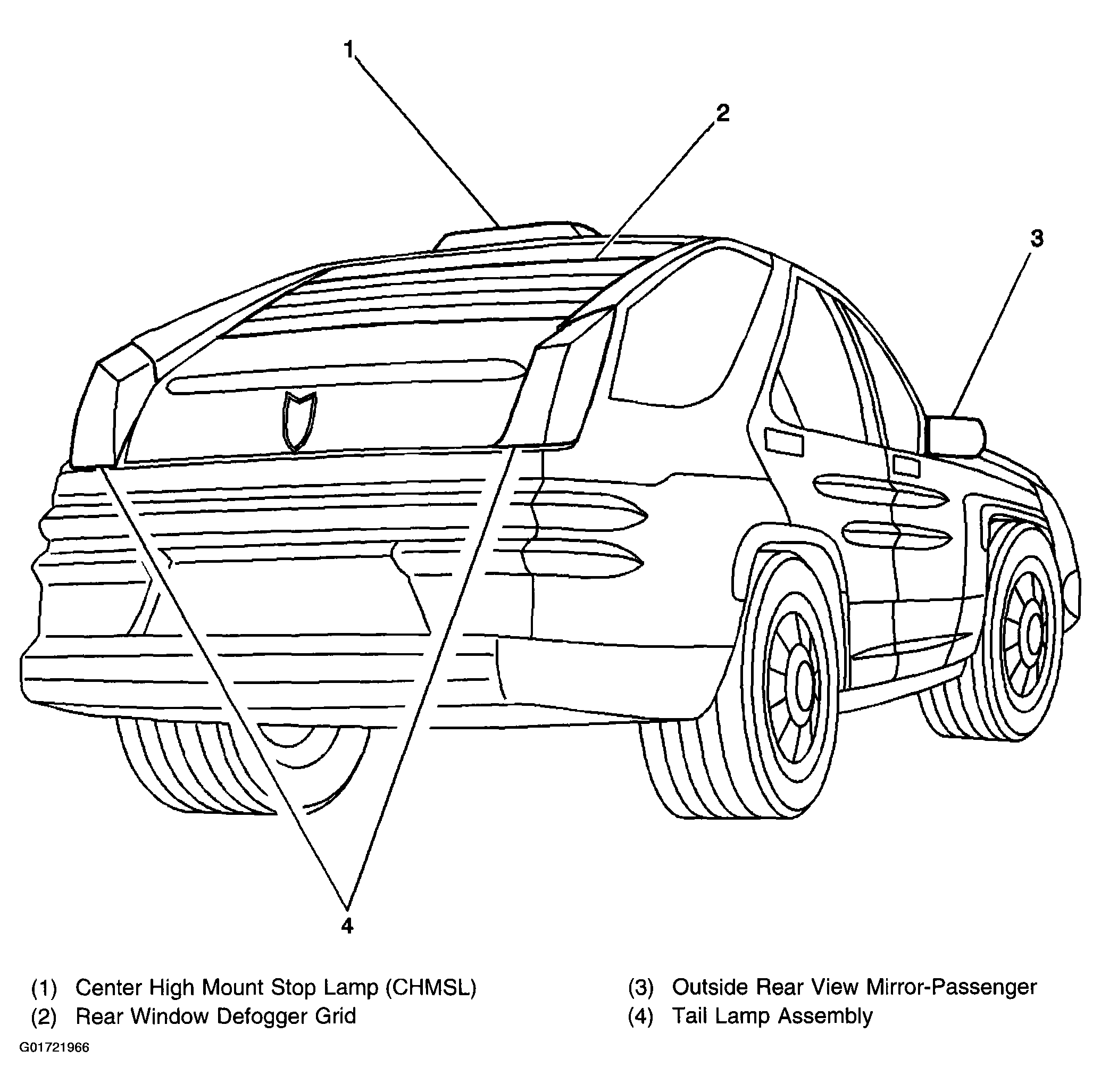 1

2

3

4

(1) Center High Mount Stop Lamp (CHMSL)
(2) Rear Window Defogger Grid

(3) Outside Rear View Mirror-Passenger
(4) Tail Lamp Assembly

G01721966