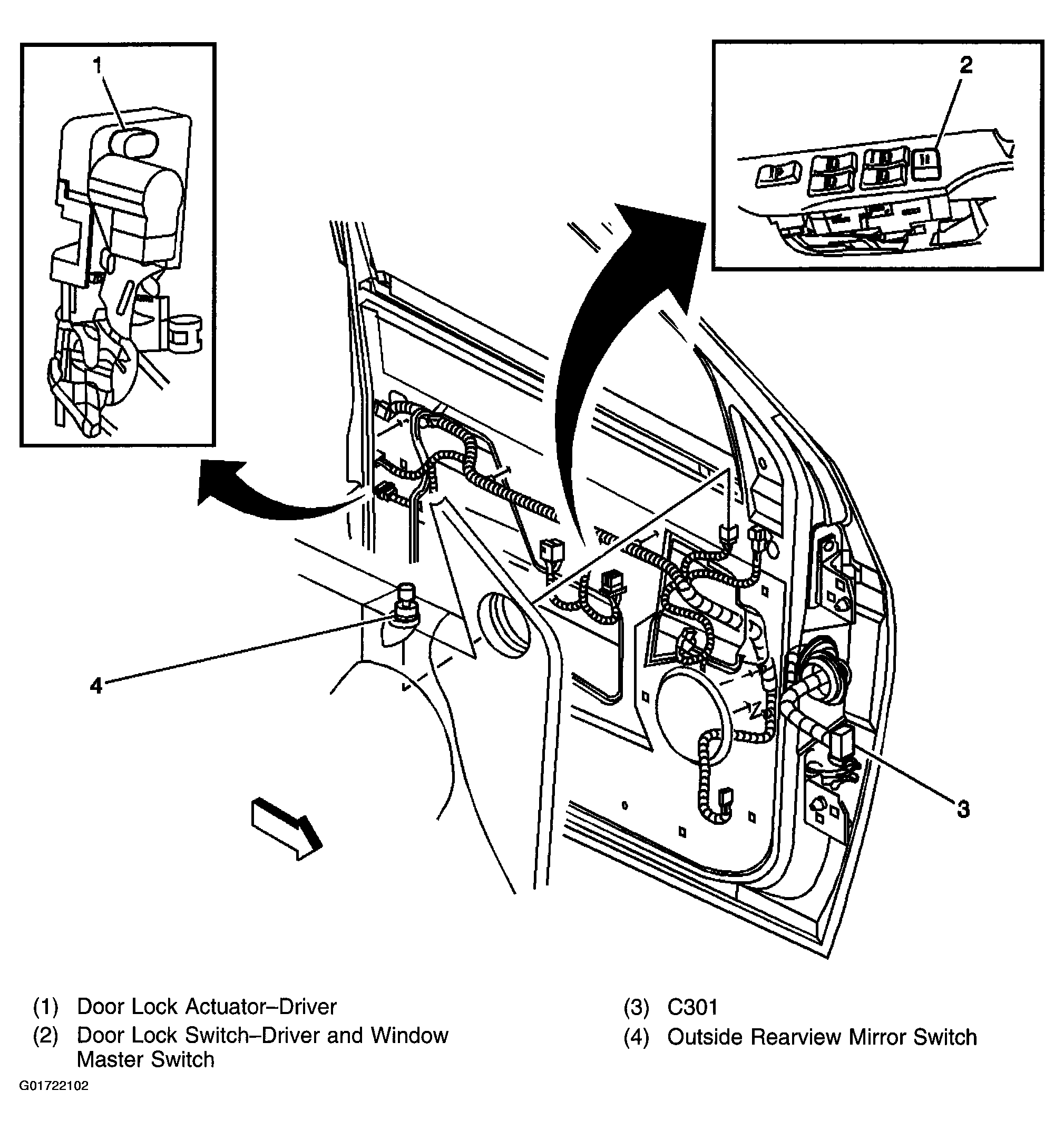 1

2

4

3

(1) Door Lock Actuator–Driver

(2) Door Lock Switch–Driver and Window Master Switch

(3) C301

(4) Outside Rearview Mirror Switch

G01722102