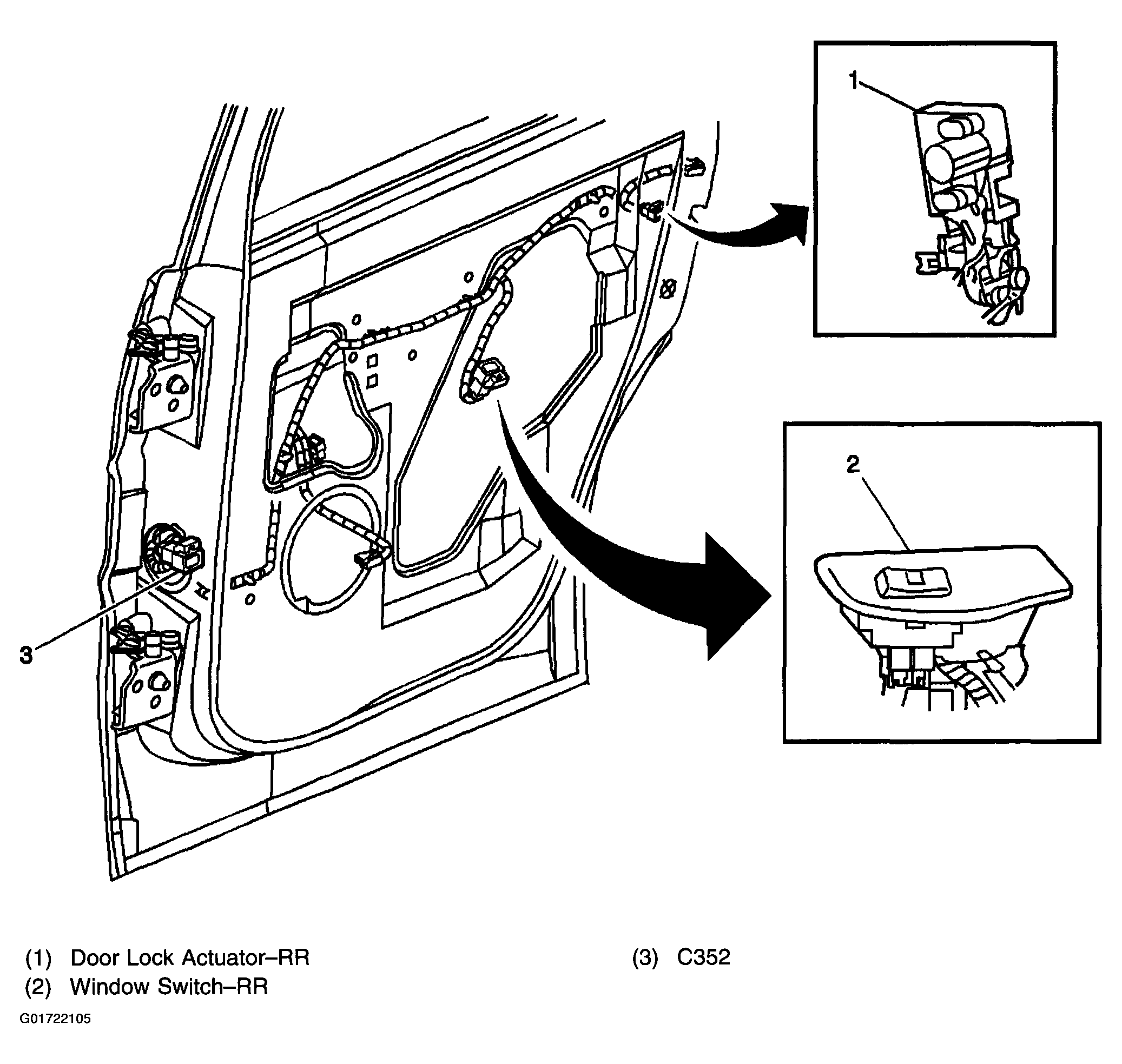 1

2

3

(1) Door Lock Actuator–RR
(2) Window Switch–RR

(3) C352

G01722105