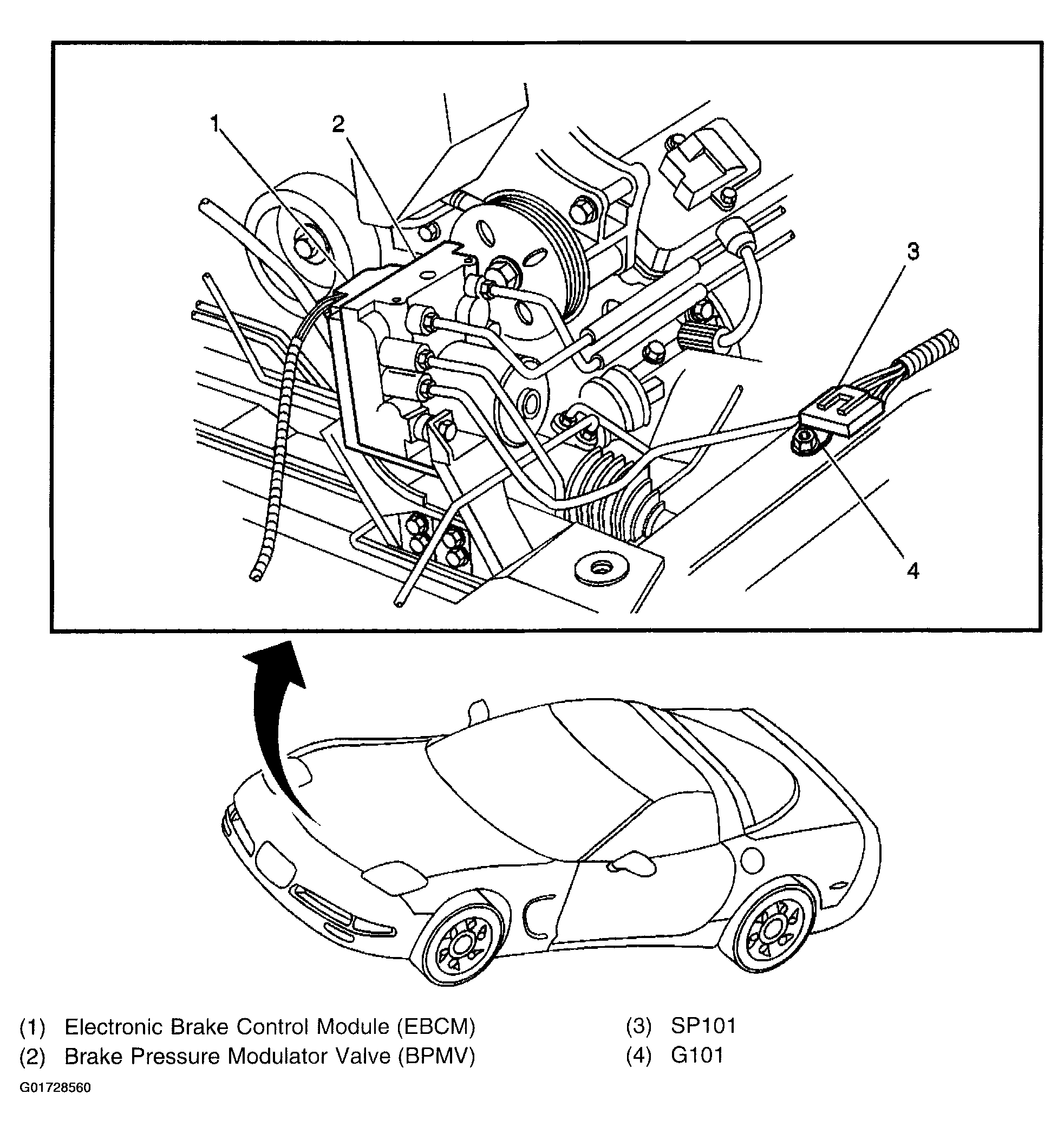 1
2
3
4

(1) Electronic Brake Control Module (EBCM)
(2) Brake Pressure Modulator Valve (BPMV)
(3) SP101
(4) G101

G01728560