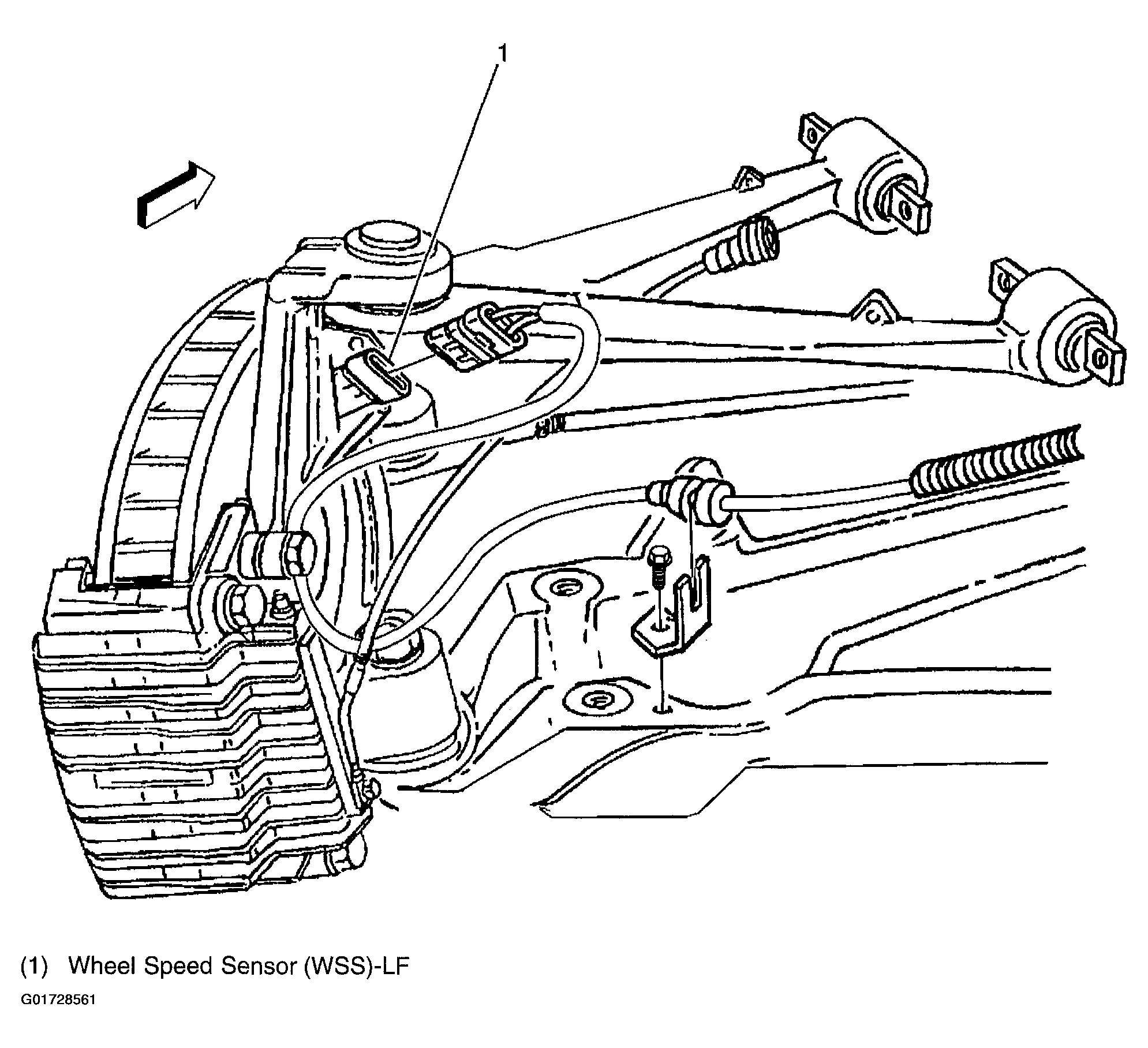 1

(1) Wheel Speed Sensor (WSS)-LF

G01728561