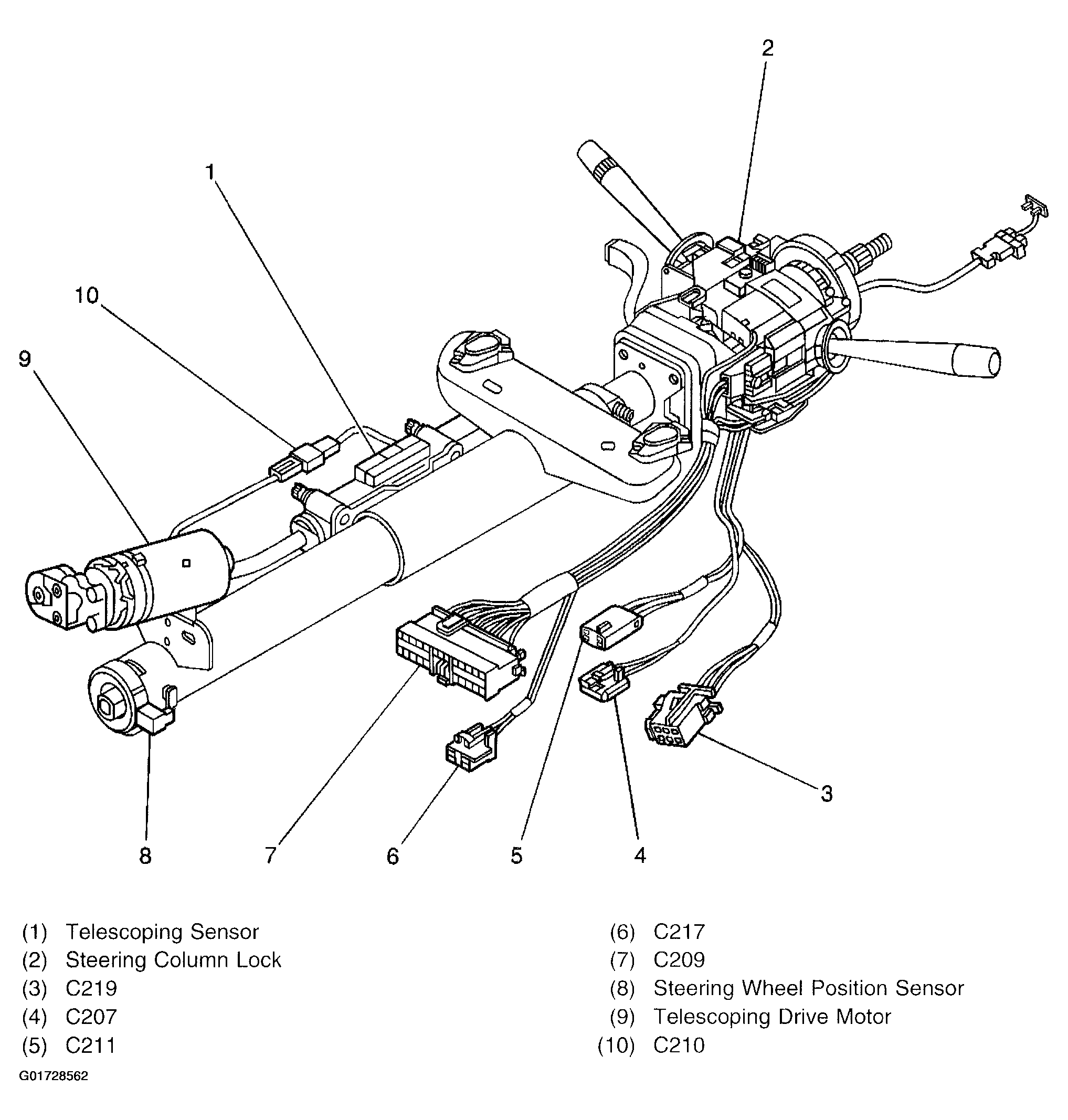 2

1

10

9

3

8

7

6

5

4

(1) Telescoping Sensor
(2) Steering Column Lock
(3) C219
(4) C207
(5) C211

(6) C217
(7) C209
(8) Steering Wheel Position Sensor
(9) Telescoping Drive Motor
(10) C210

G01728562