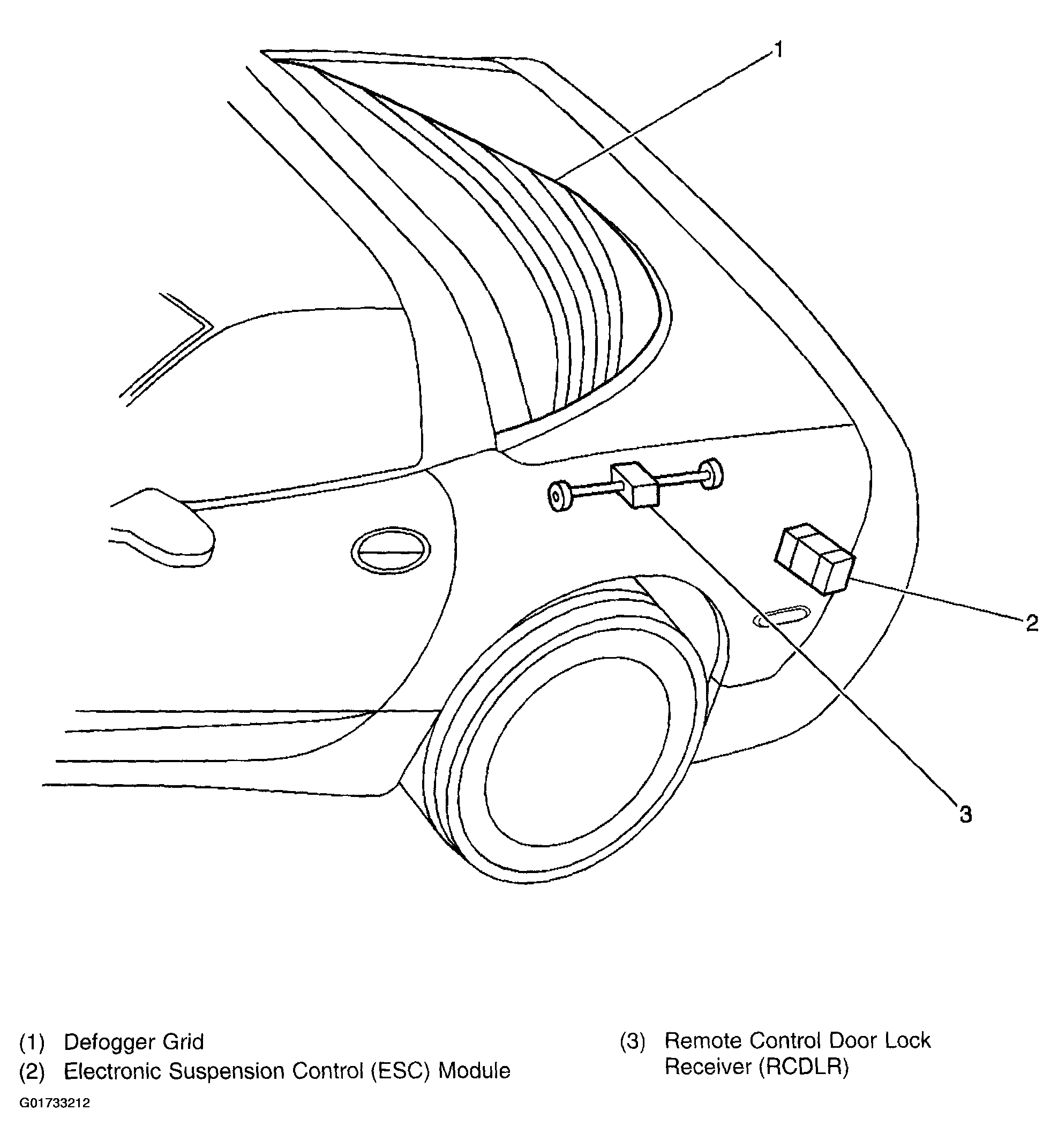 1

2

3

(1) Defogger Grid
(2) Electronic Suspension Control (ESC) Module

(3) Remote Control Door Lock Receiver (RCDLR)

G01733212