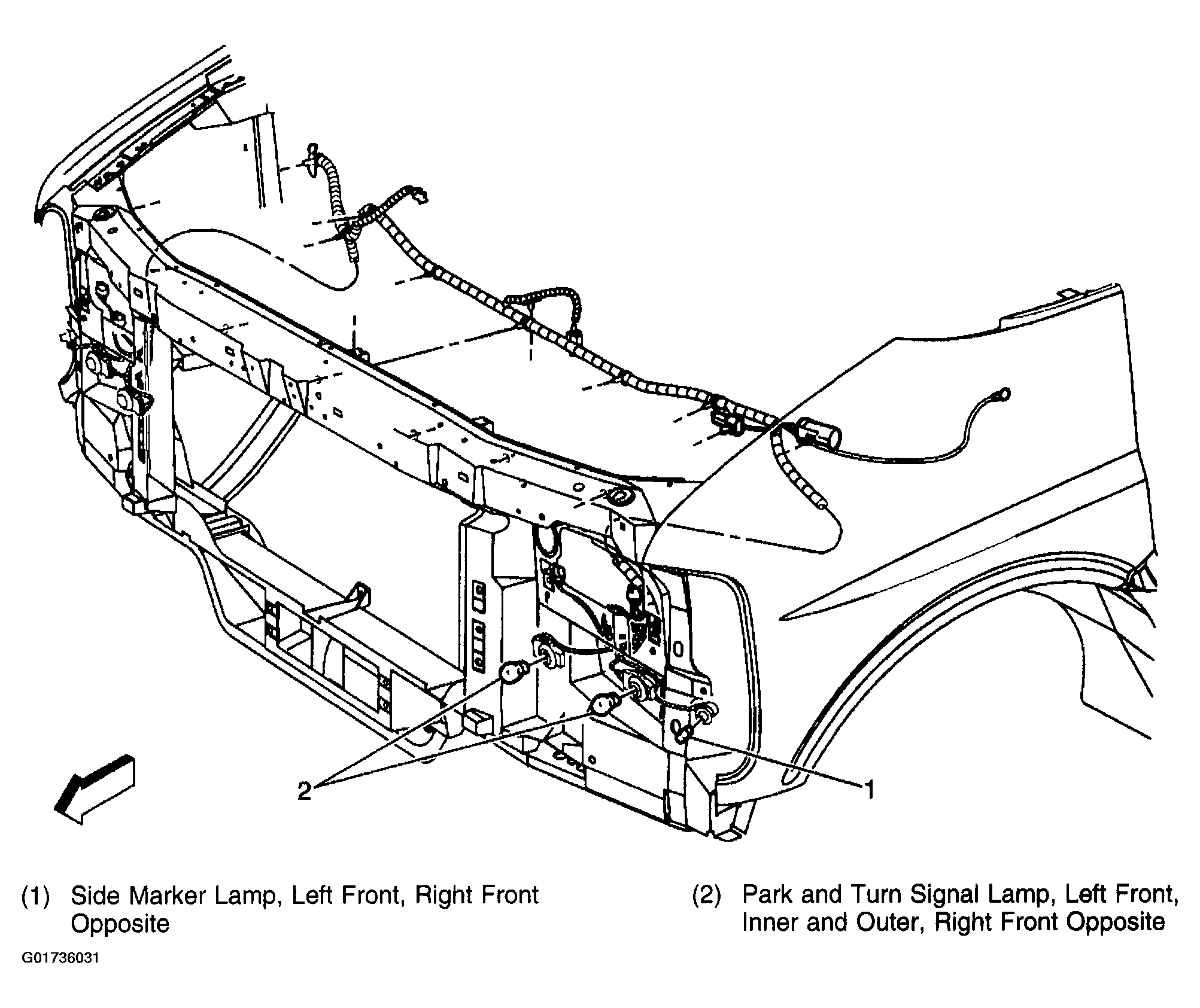 2

1

(1) Side Marker Lamp, Left Front, Right Front Opposite

(2) Park and Turn Signal Lamp, Left Front, Inner and Outer, Right Front Opposite

G01736031