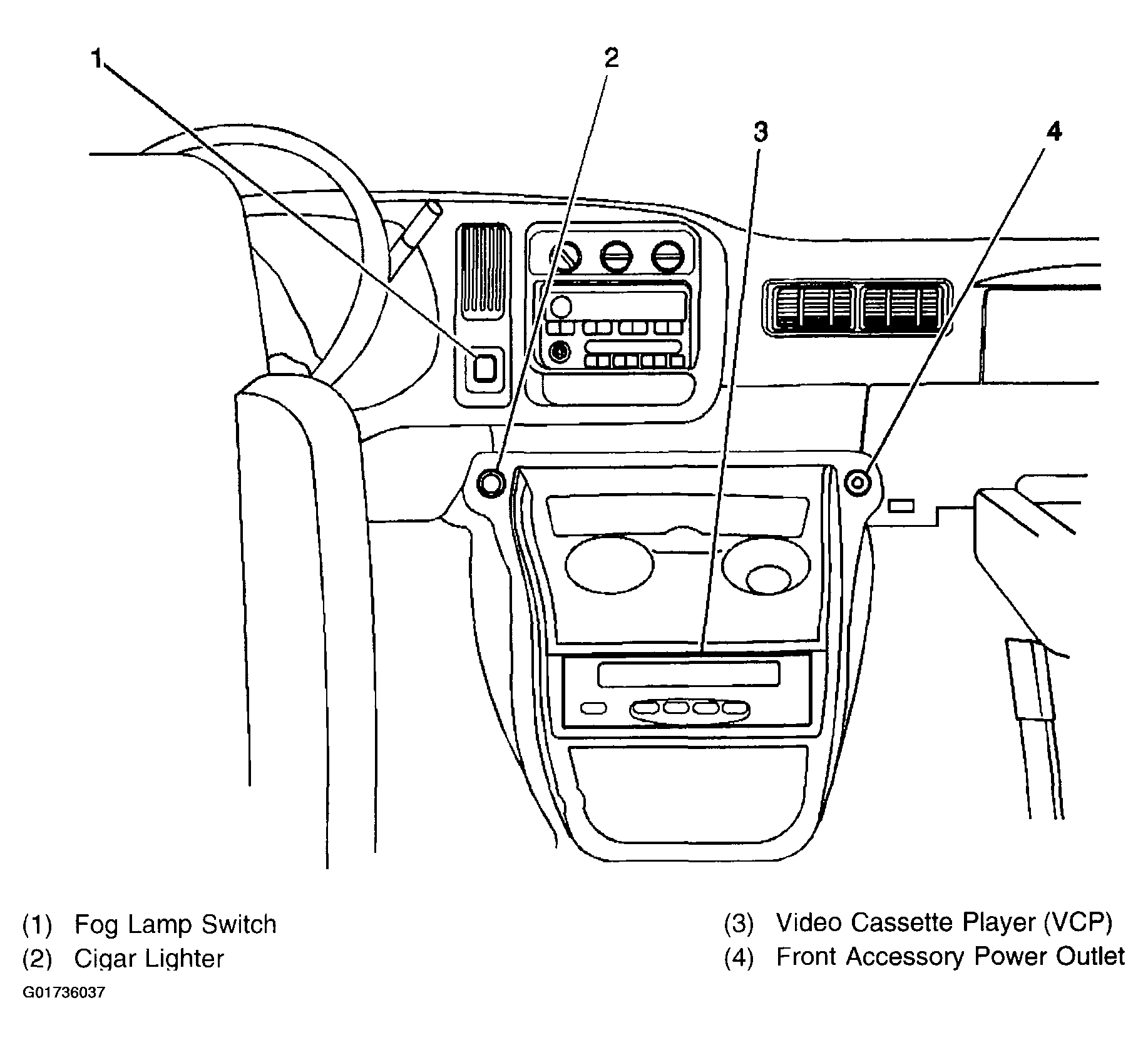 1
2
3
4

(1) Fog Lamp Switch
(2) Cigar Lighter

(3) Video Cassette Player (VCP)
(4) Front Accessory Power Outlet

G01736037