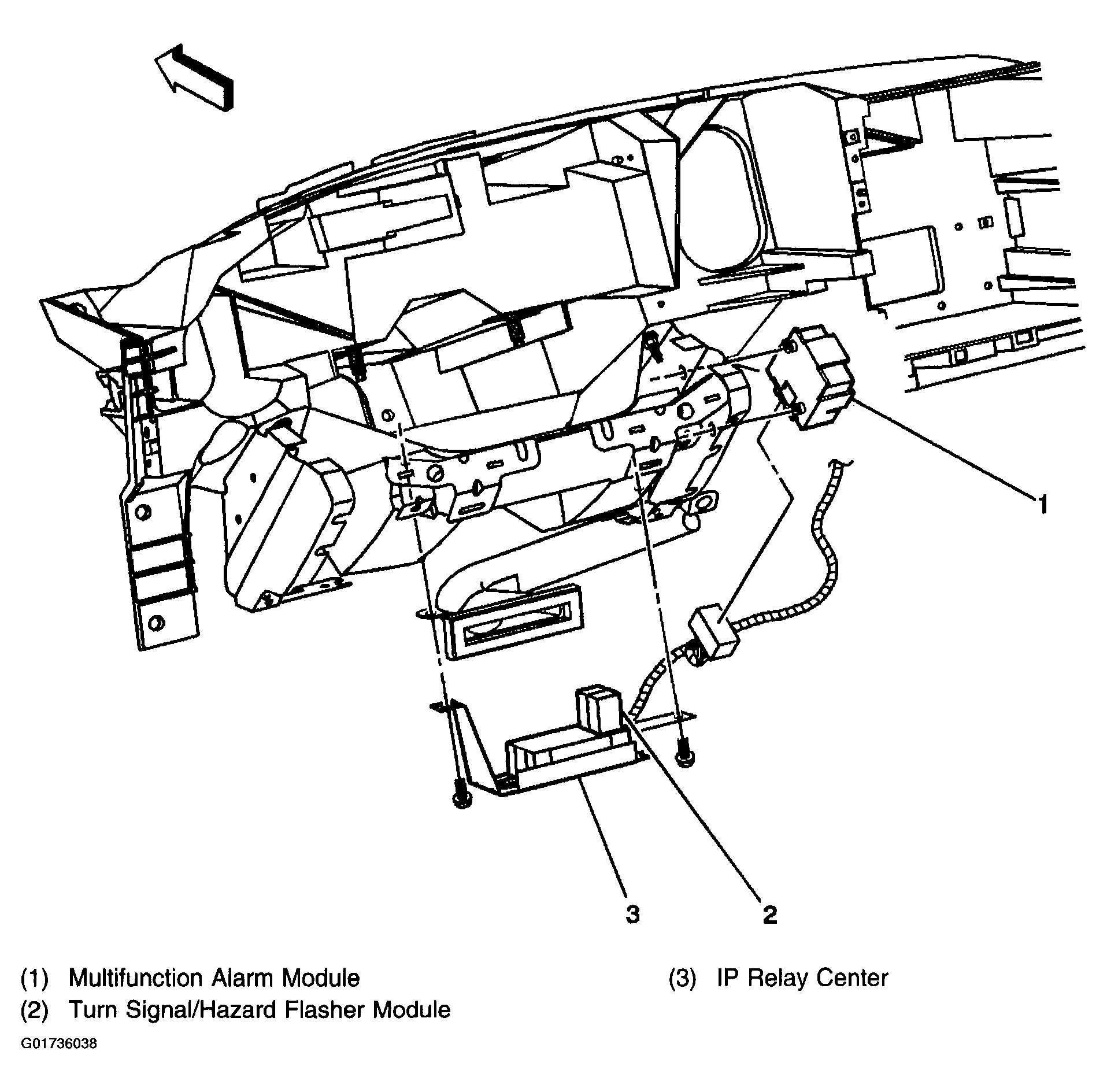 1

3

2

(1) Multifunction Alarm Module

(2) Turn Signal/Hazard Flasher Module

(3) IP Relay Center

G01736038