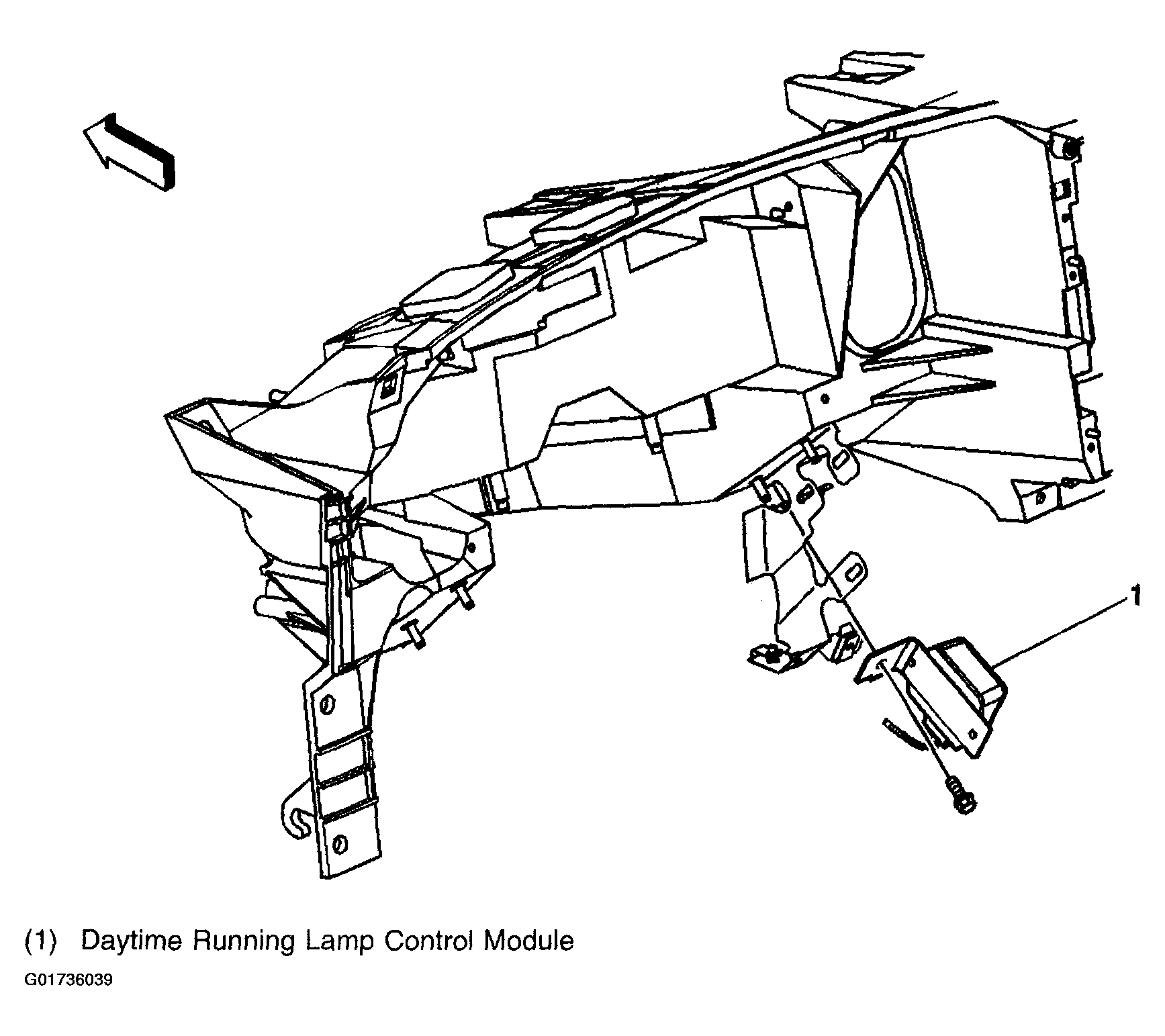 1

(1) Daytime Running Lamp Control Module

G01736039