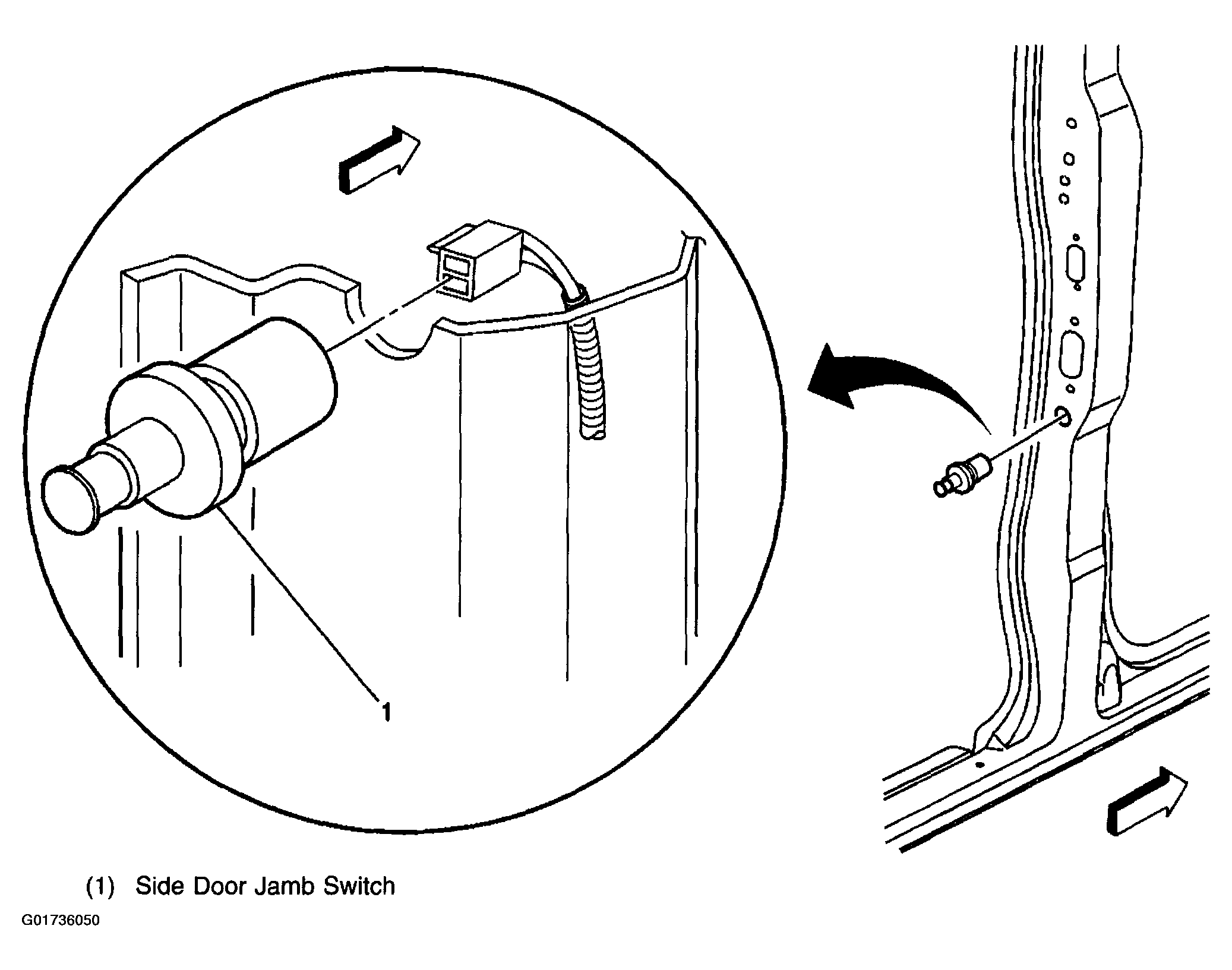 1

(1) Side Door Jamb Switch

G01736050