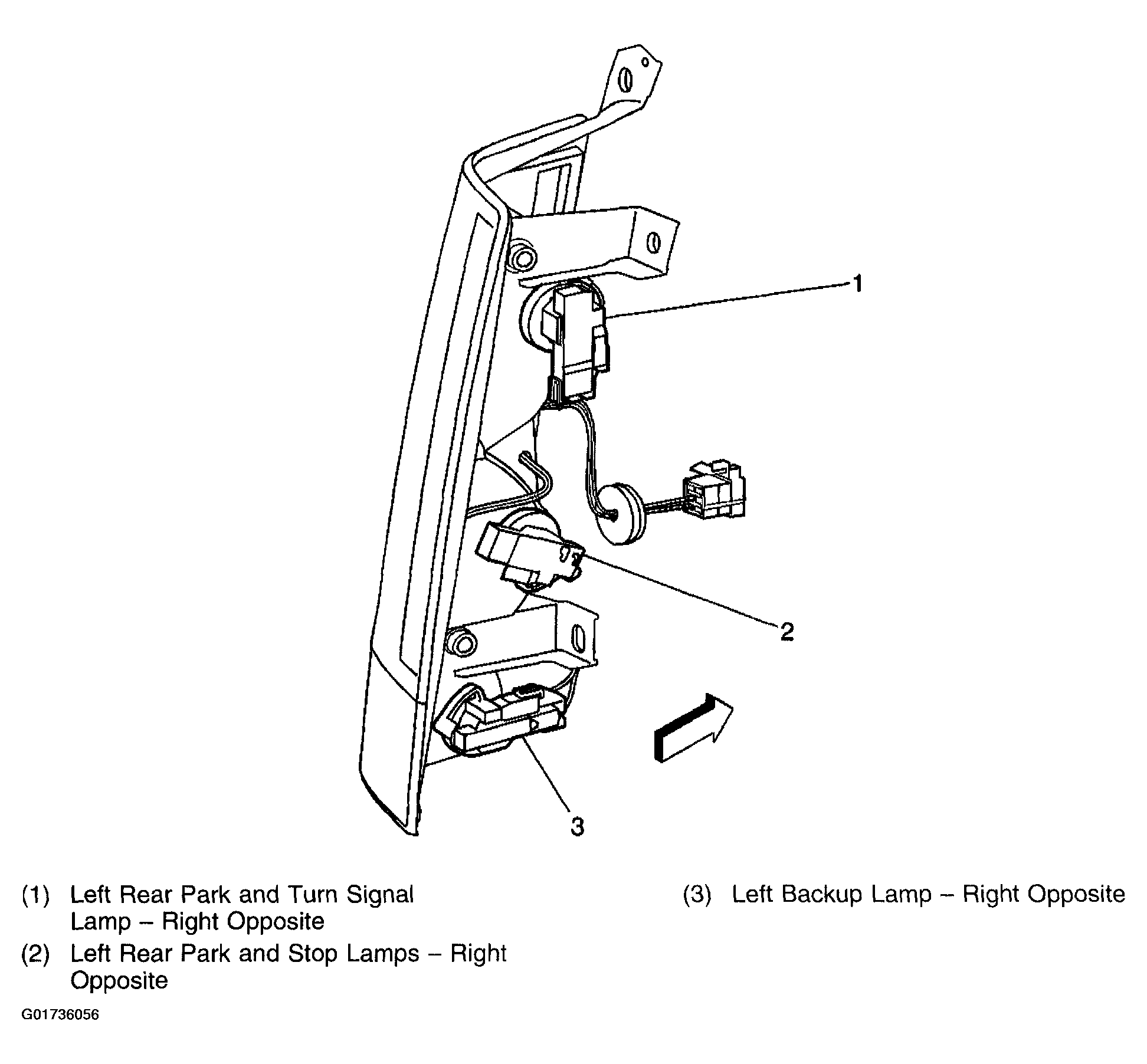 1

2

3

(1) Left Rear Park and Turn Signal Lamp – Right Opposite

(2) Left Rear Park and Stop Lamps – Right Opposite

(3) Left Backup Lamp – Right Opposite

G01736056