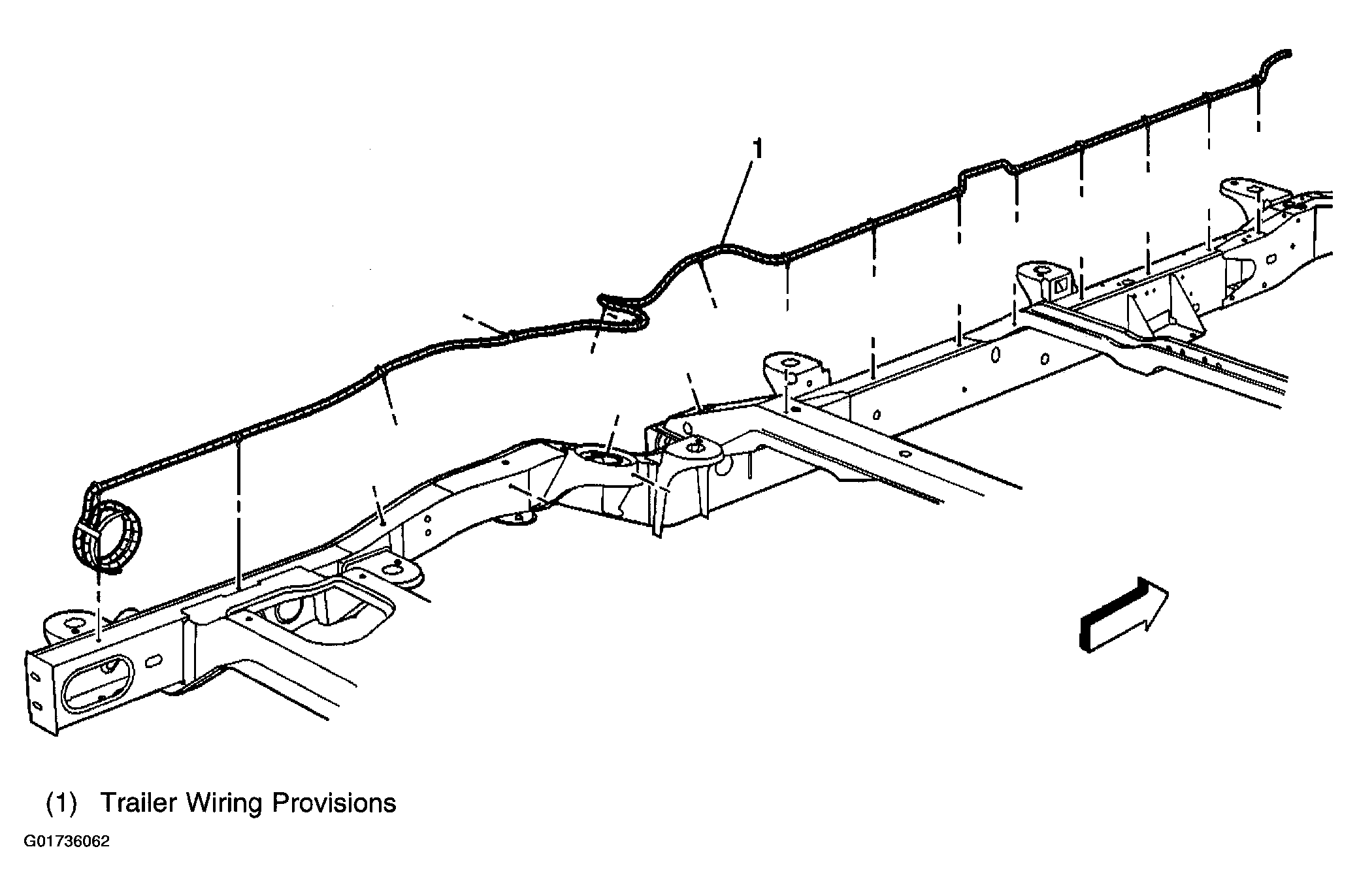 1

(1) Trailer Wiring Provisions

G01736062