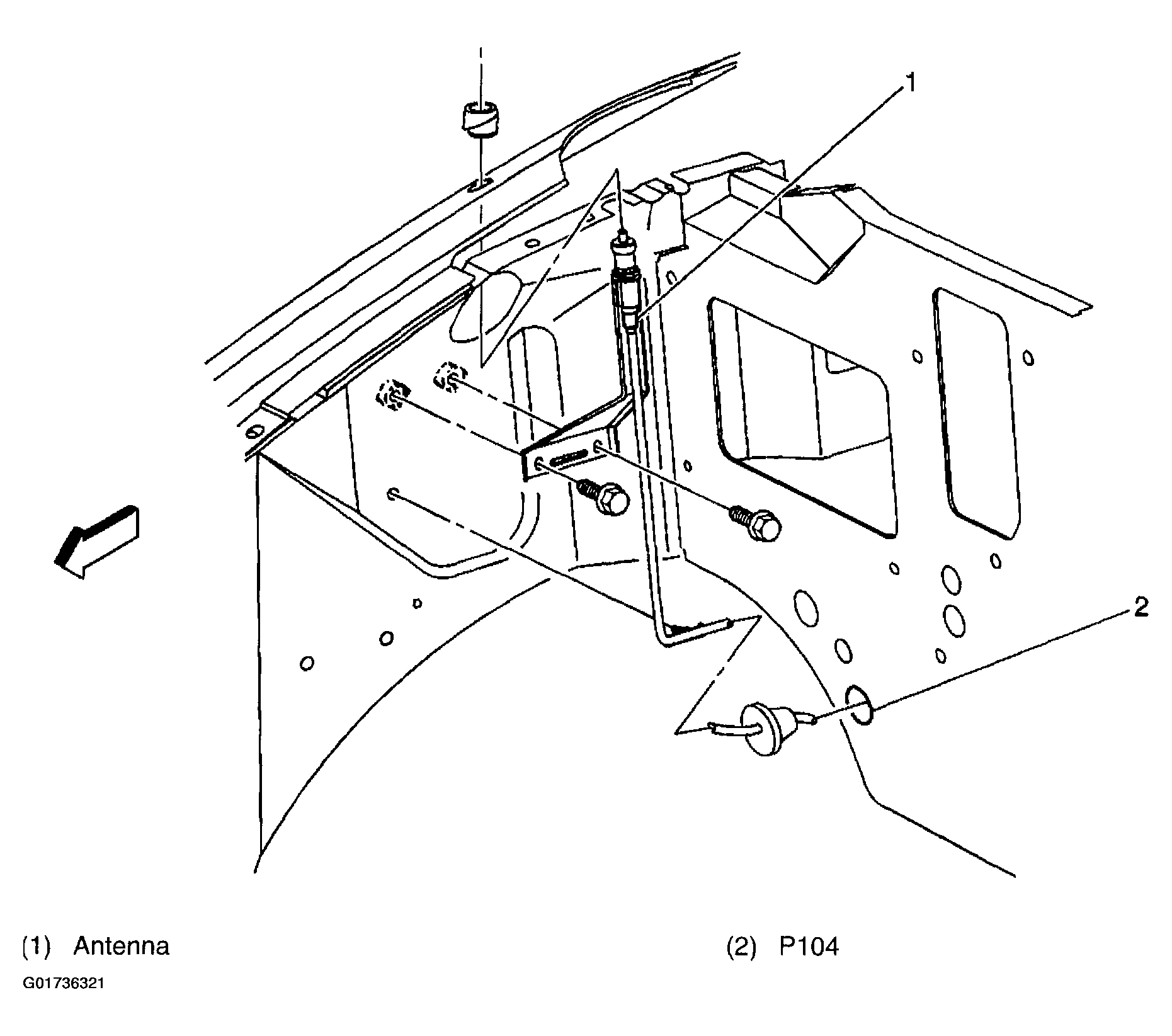 1

2

(1) Antenna

(2) P104

G01736321