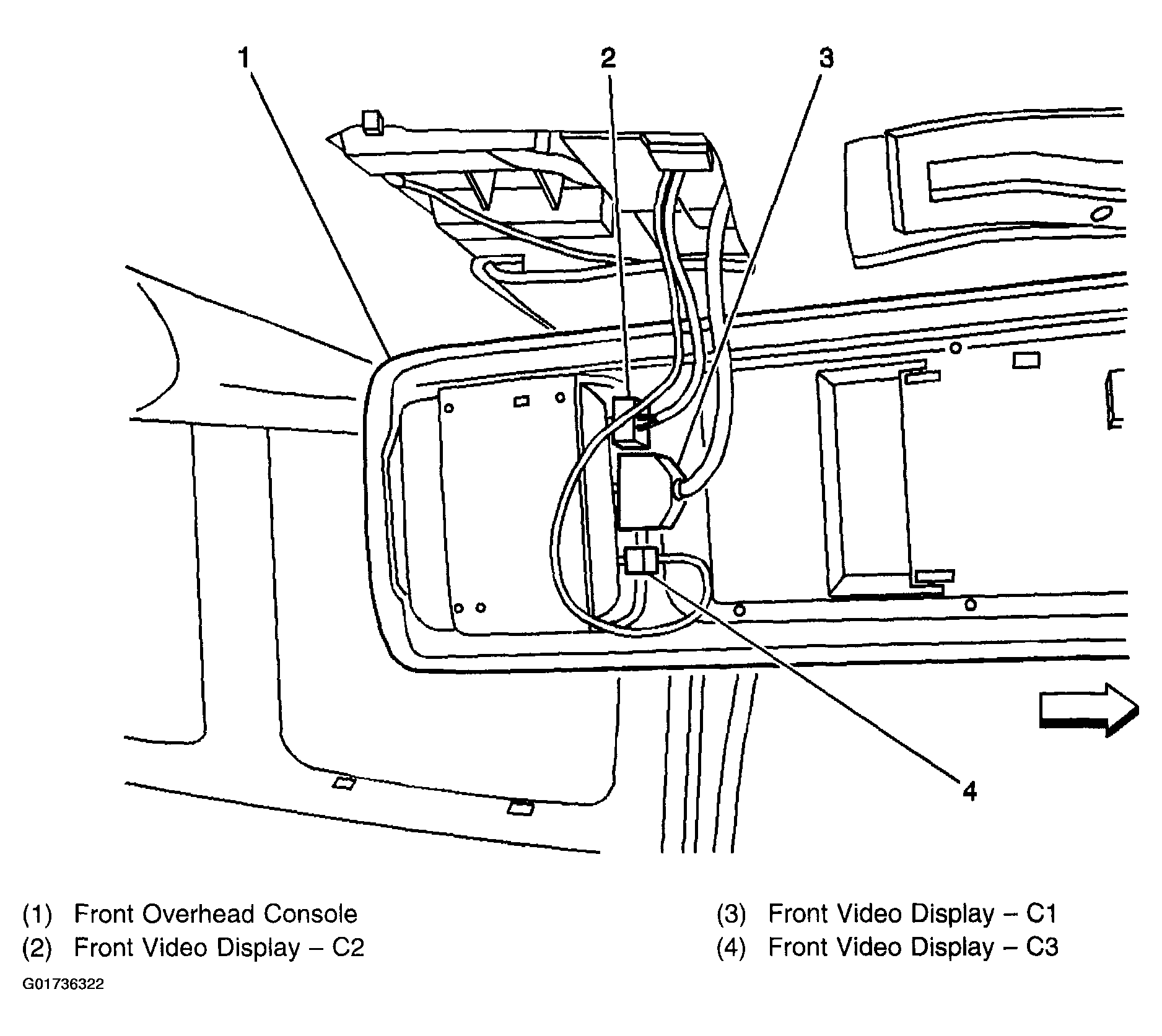 1

2

3

4

(1) Front Overhead Console
(2) Front Video Display – C2

(3) Front Video Display – C1
(4) Front Video Display – C3

G01736322