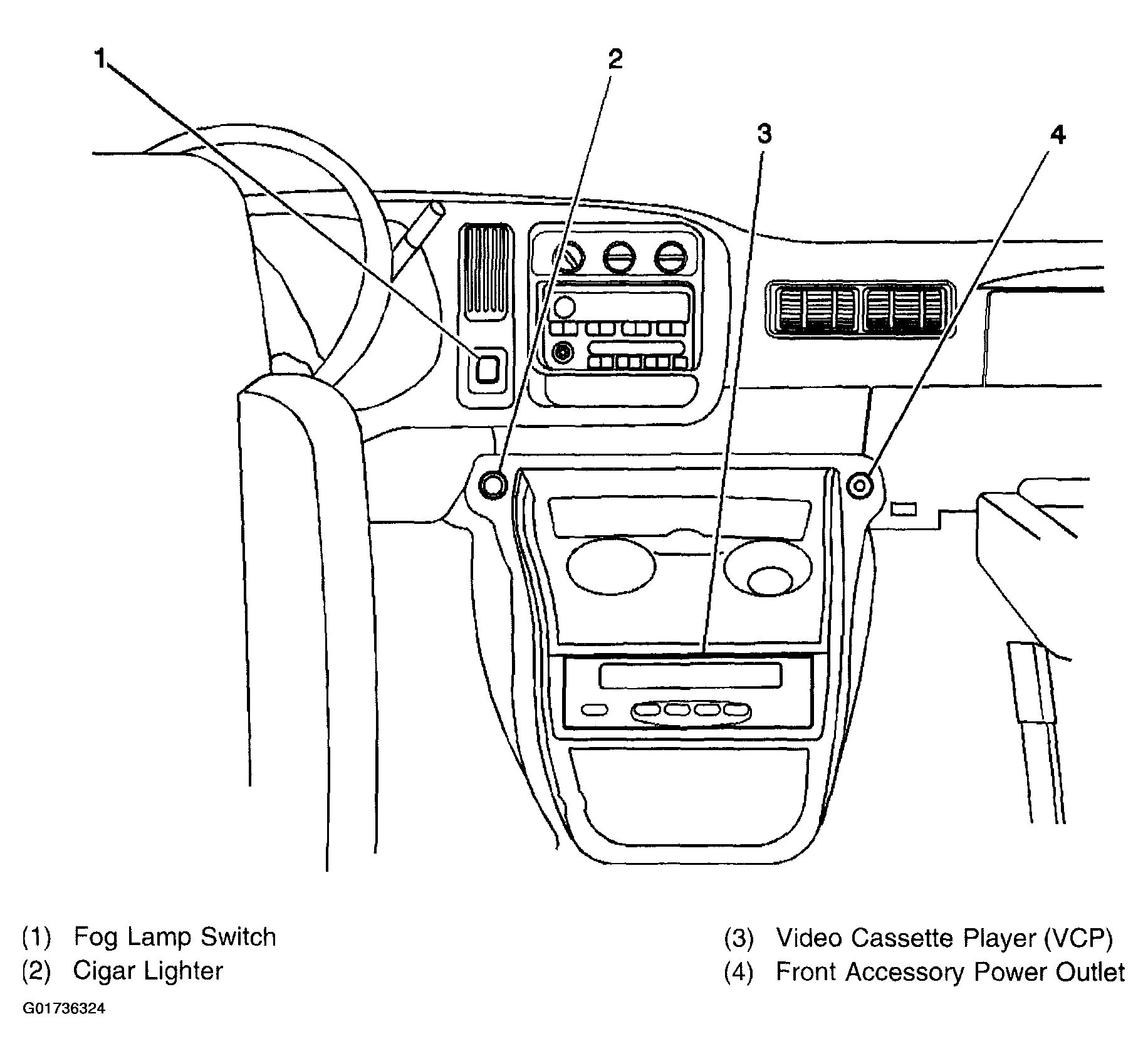 1

2

3

4

(1) Fog Lamp Switch
(2) Cigar Lighter

(3) Video Cassette Player (VCP)
(4) Front Accessory Power Outlet

G01736324