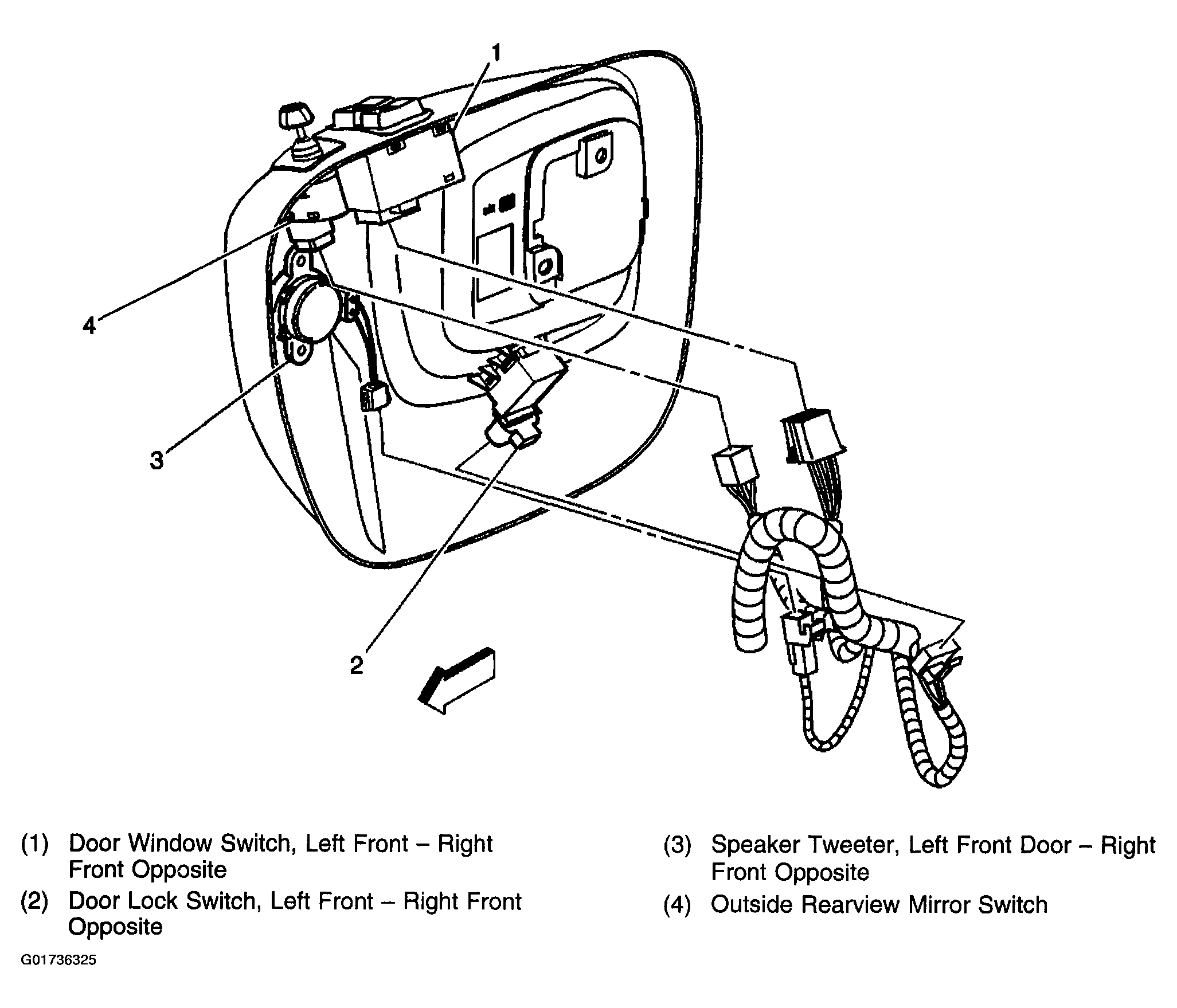 1

4

3

2

(1) Door Window Switch, Left Front – Right Front Opposite

(2) Door Lock Switch, Left Front – Right Front Opposite

(3) Speaker Tweeter, Left Front Door – Right Front Opposite

(4) Outside Rearview Mirror Switch

G01736325