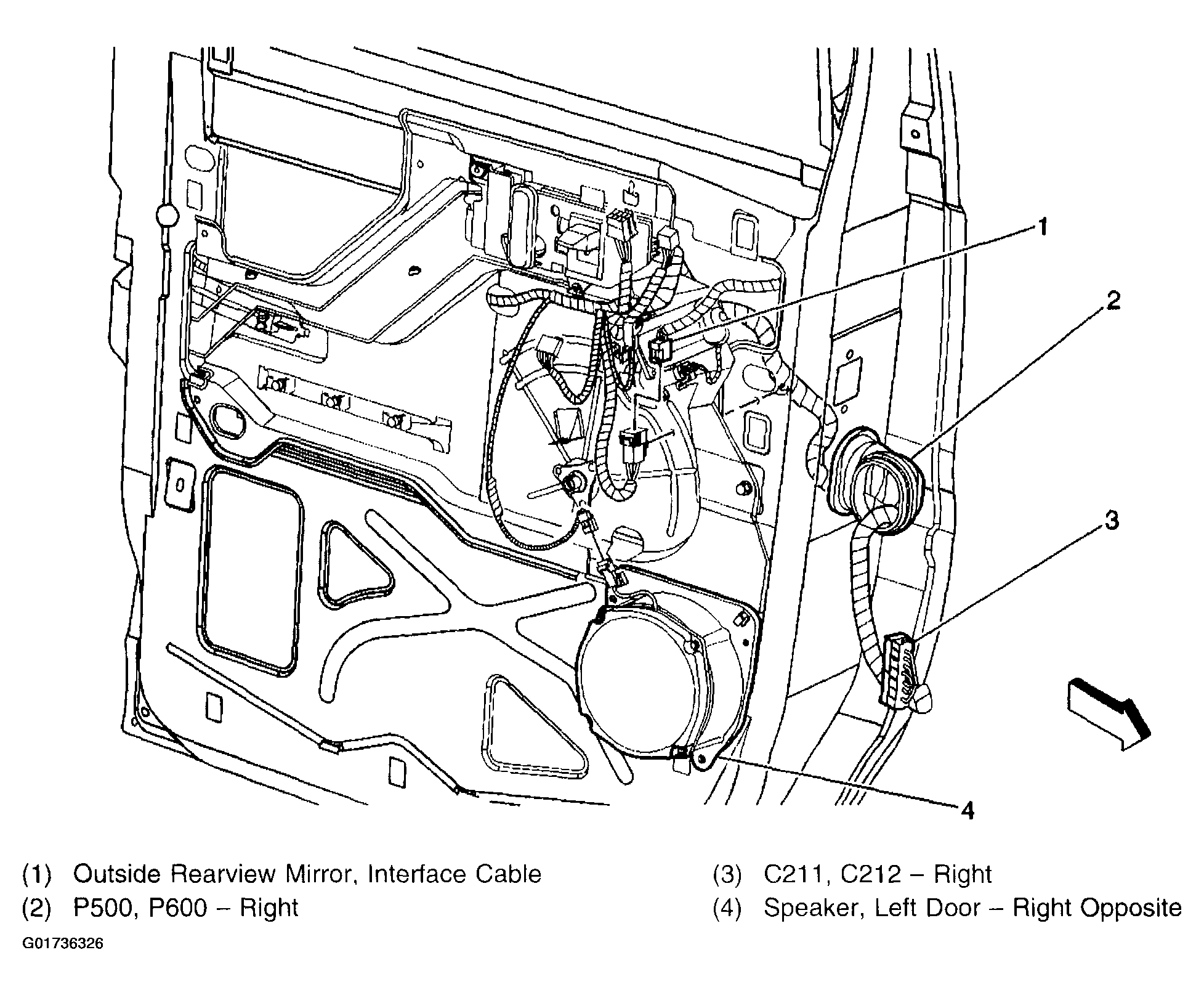 1
2
3
4

(1) Outside Rearview Mirror, Interface Cable
(2) P500, P600 – Right

(3) C211, C212 – Right
(4) Speaker, Left Door – Right Opposite

G01736326