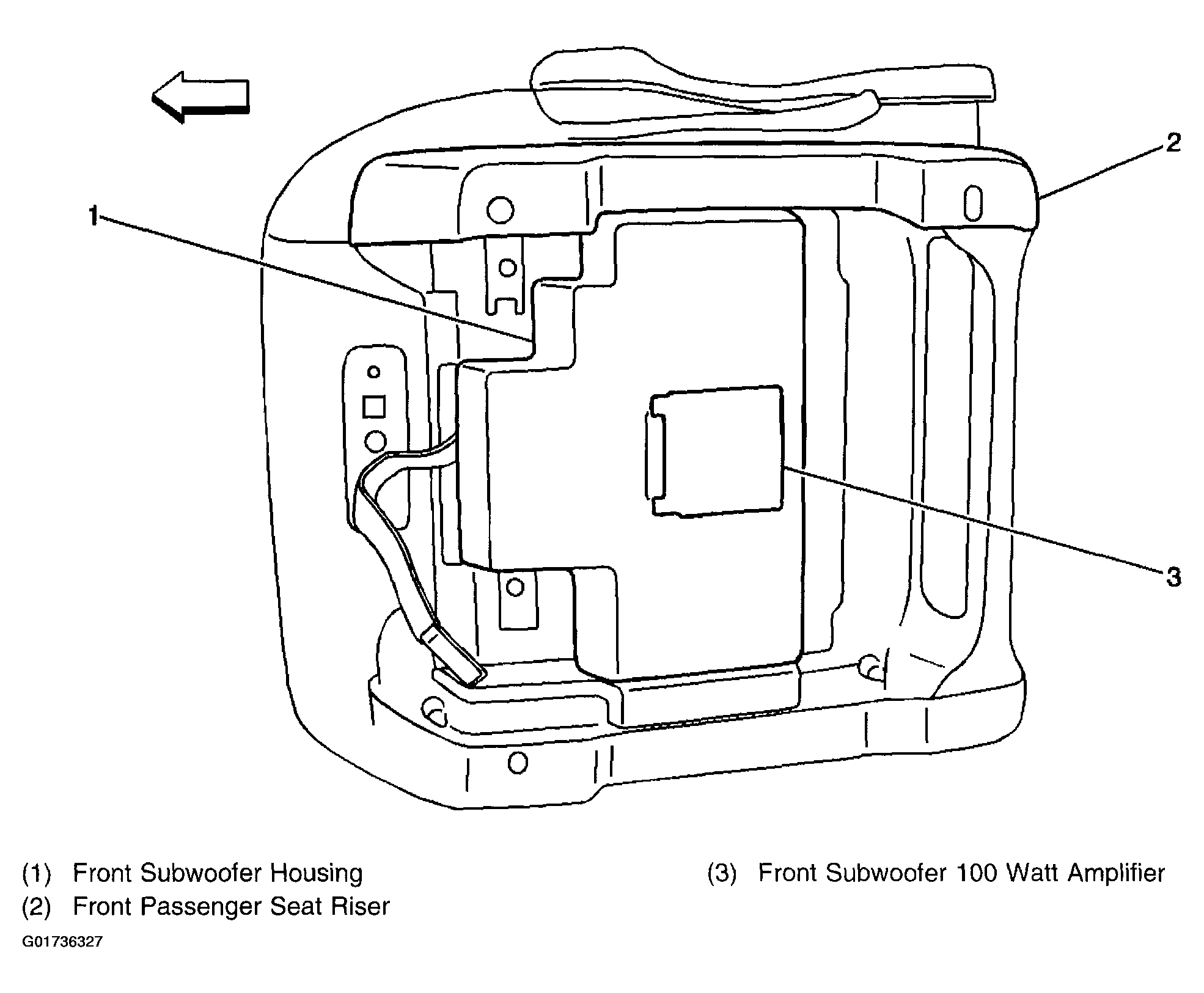 2

1

3

(1) Front Subwoofer Housing

(2) Front Passenger Seat Riser

(3) Front Subwoofer 100 Watt Amplifier

G01736327