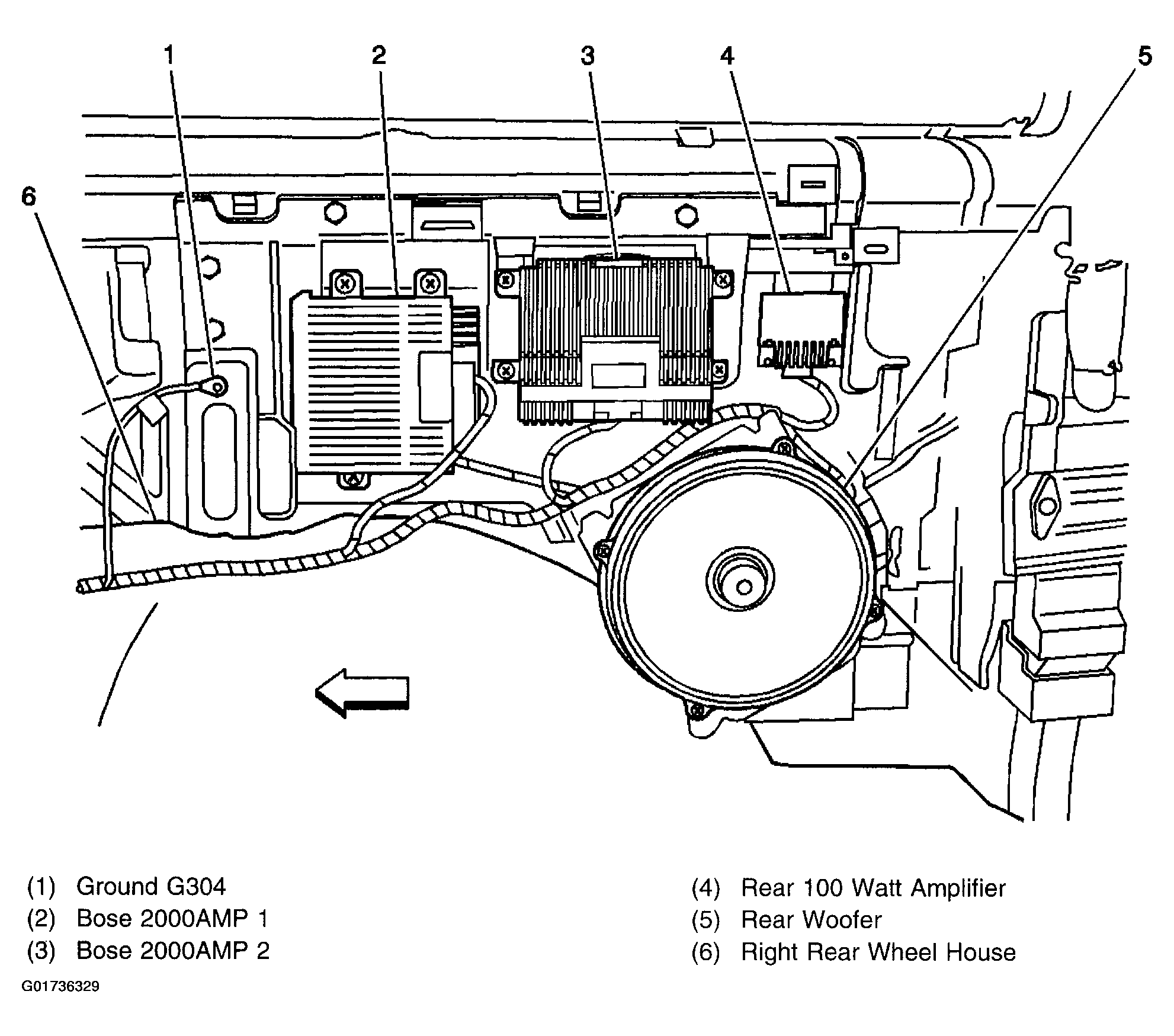 1
2
3
4
5
6

(1) Ground G304
(2) Bose 2000AMP 1
(3) Bose 2000AMP 2

(4) Rear 100 Watt Amplifier
(5) Rear Woofer
(6) Right Rear Wheel House

G01736329