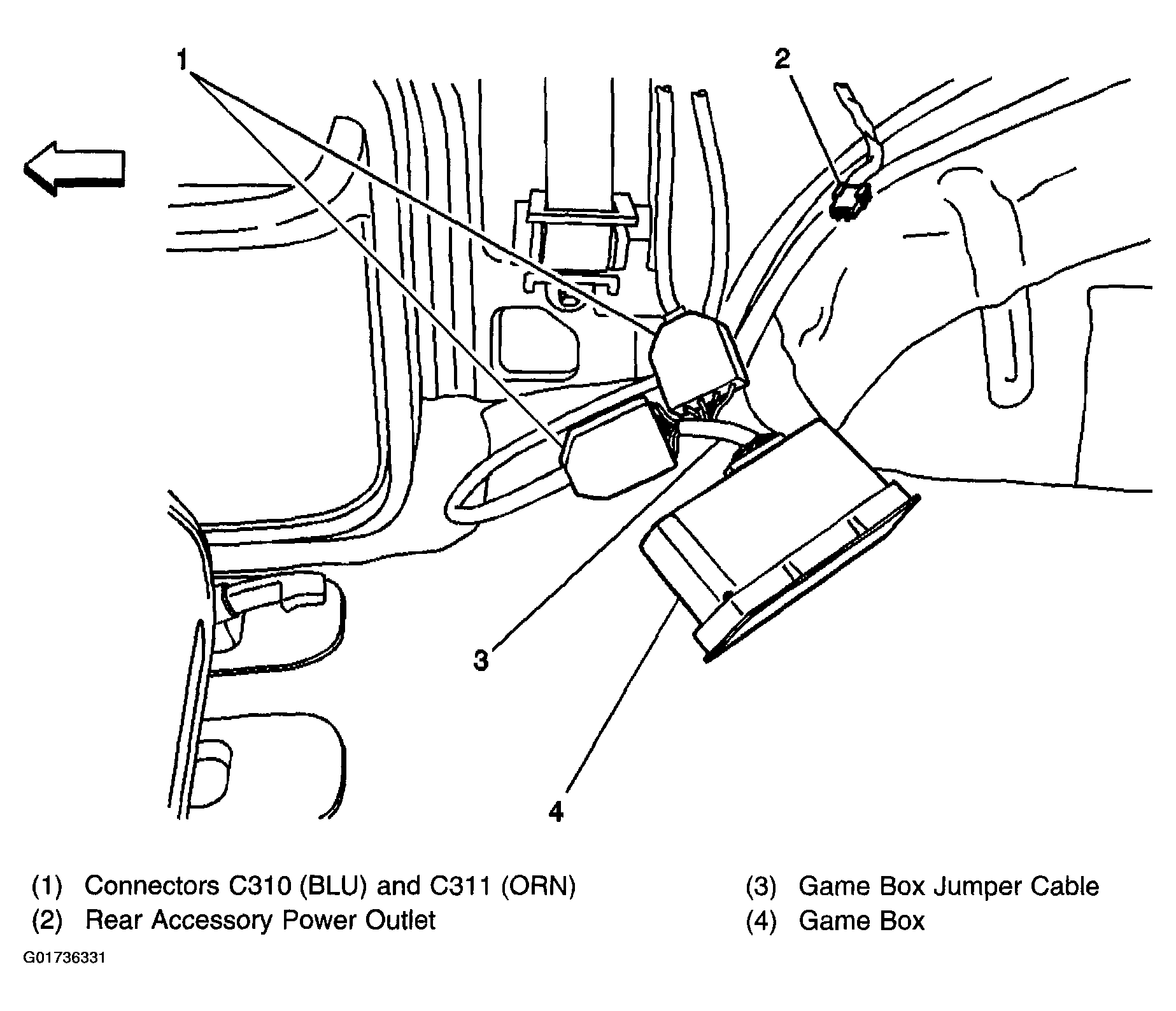 1

2

3

4

(1) Connectors C310 (BLU) and C311 (ORN)
(2) Rear Accessory Power Outlet

(3) Game Box Jumper Cable
(4) Game Box

G01736331