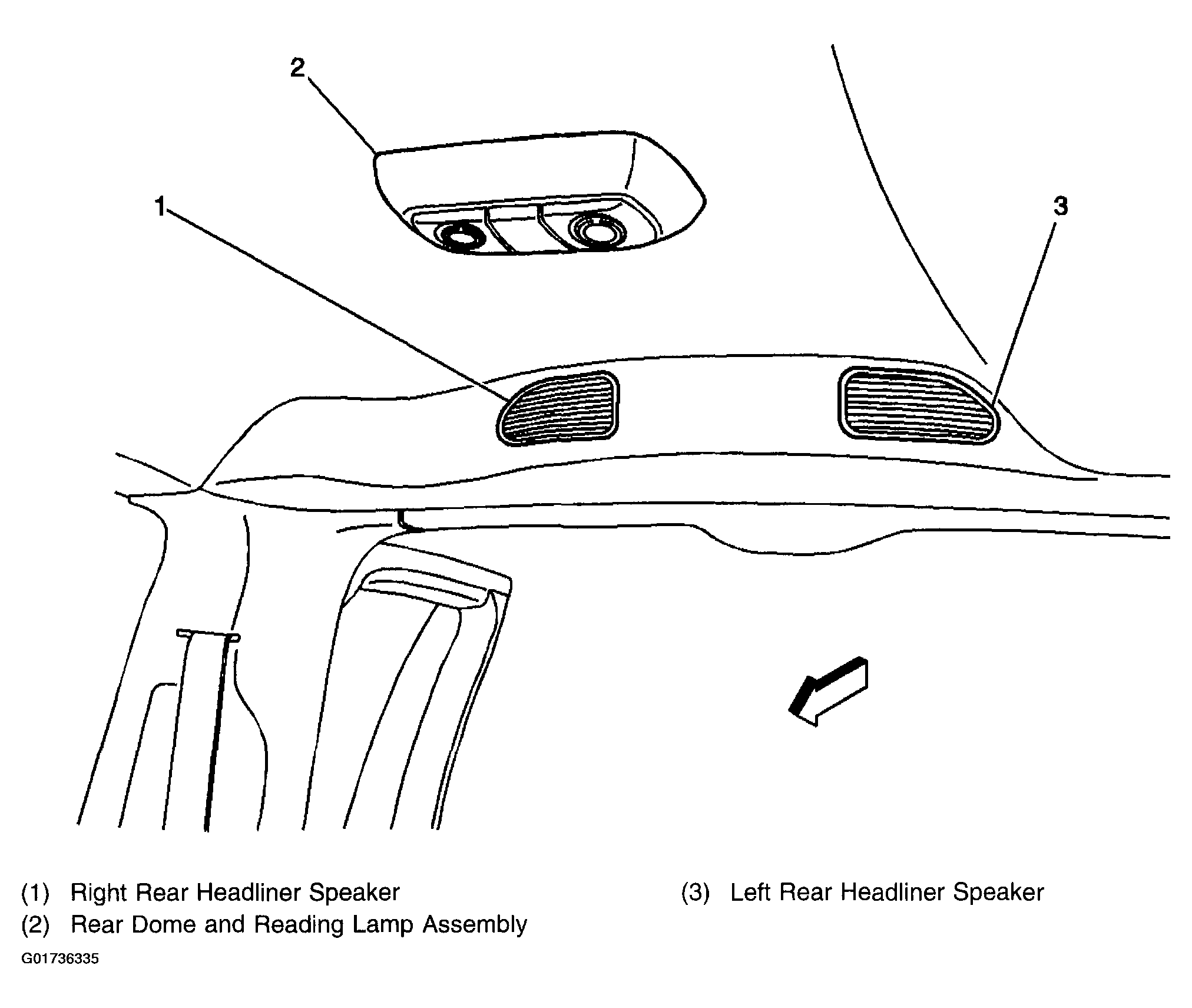 2

1

3

(1) Right Rear Headliner Speaker
(2) Rear Dome and Reading Lamp Assembly

(3) Left Rear Headliner Speaker

G01736335