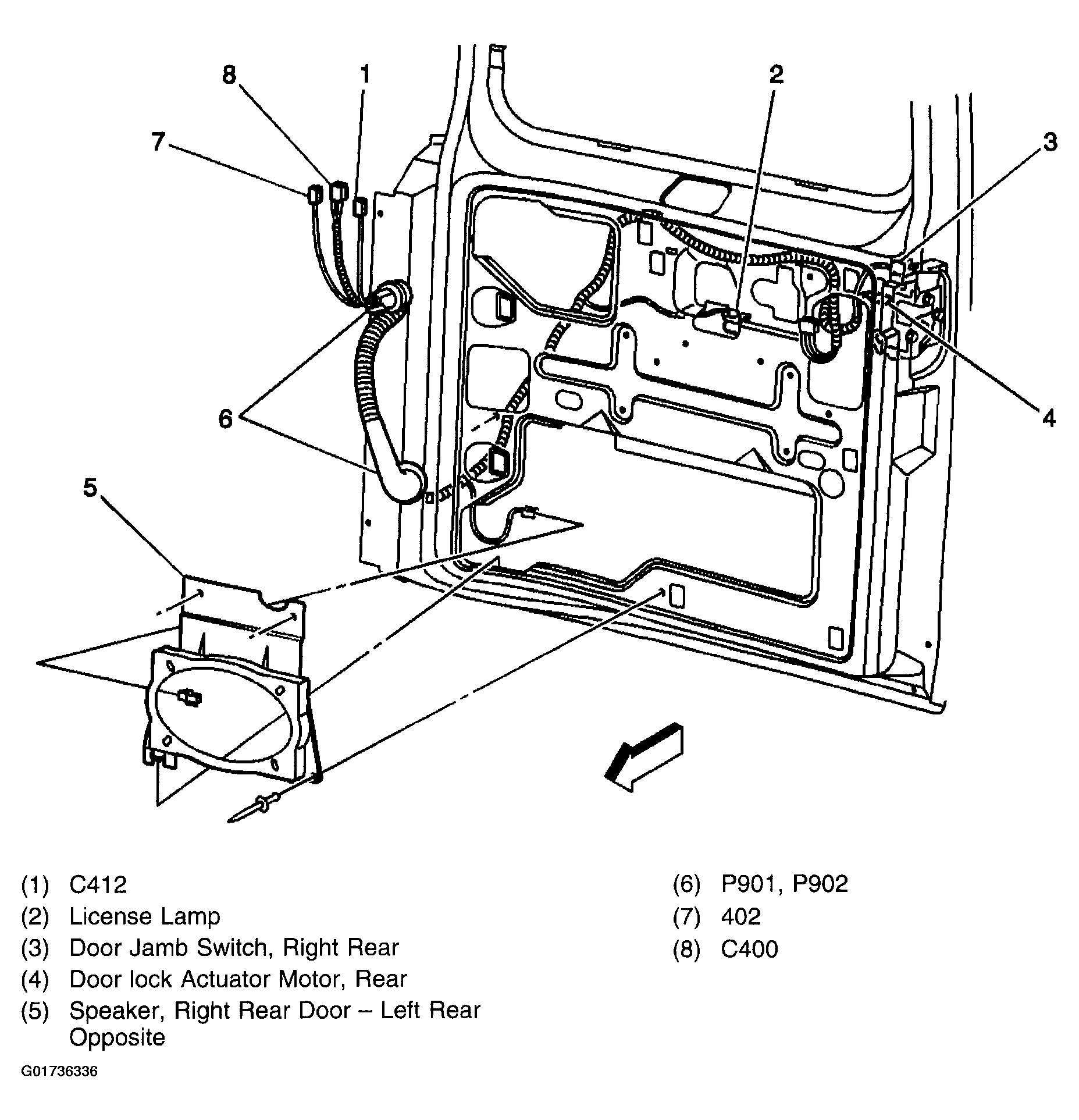 8 1 2 7 3 6 4 5

(1) C412
(2) License Lamp
(3) Door Jamb Switch, Right Rear
(4) Door lock Actuator Motor, Rear
(5) Speaker, Right Rear Door – Left Rear Opposite

(6) P901, P902
(7) 402
(8) C400

G01736336