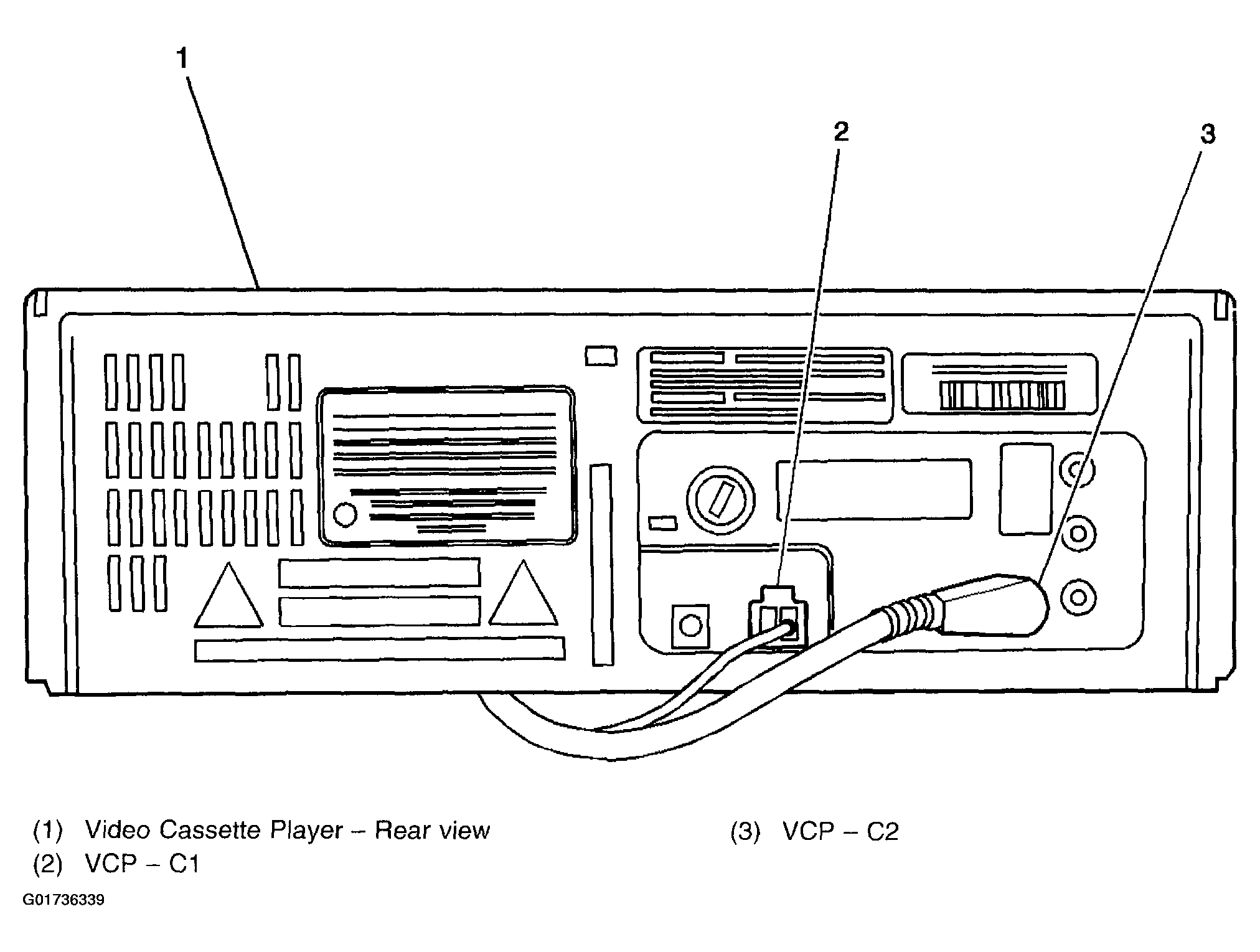 1

2

3

(1) Video Cassette Player – Rear view
(2) VCP – C1

(3) VCP – C2

G01736339