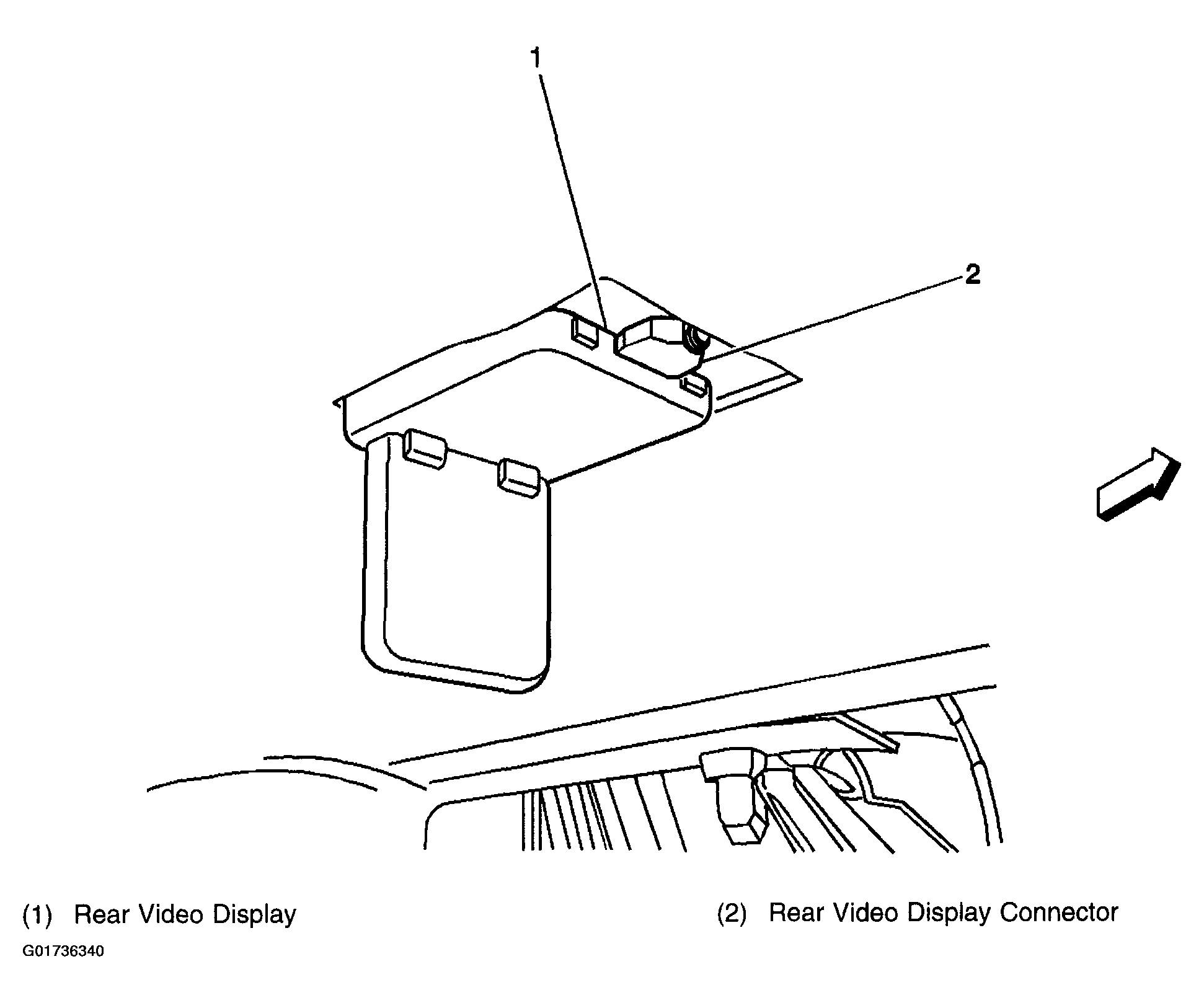 1

2

(1) Rear Video Display

(2) Rear Video Display Connector

G01736340