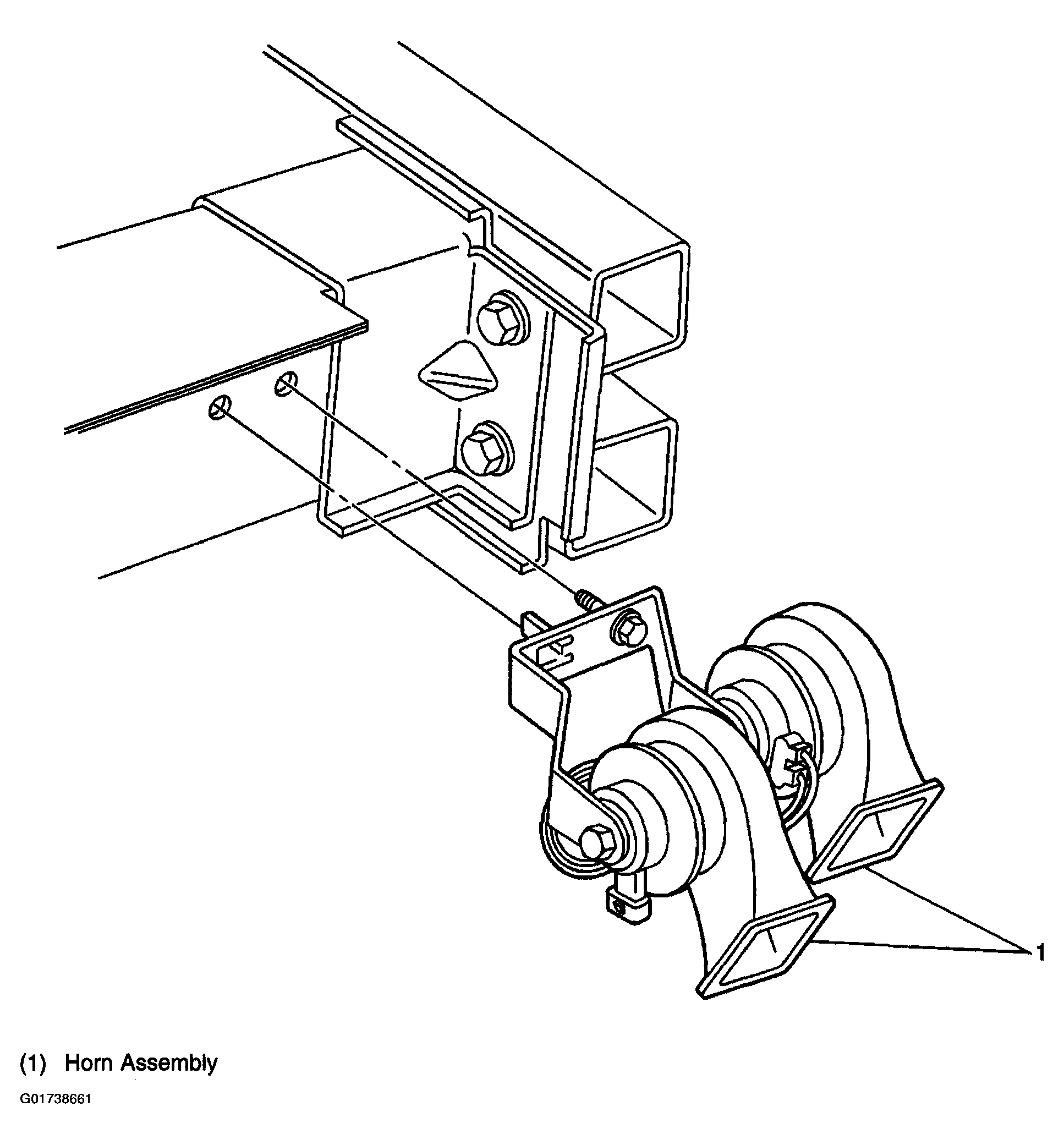 1

(1) Horn Assembly

G01738661