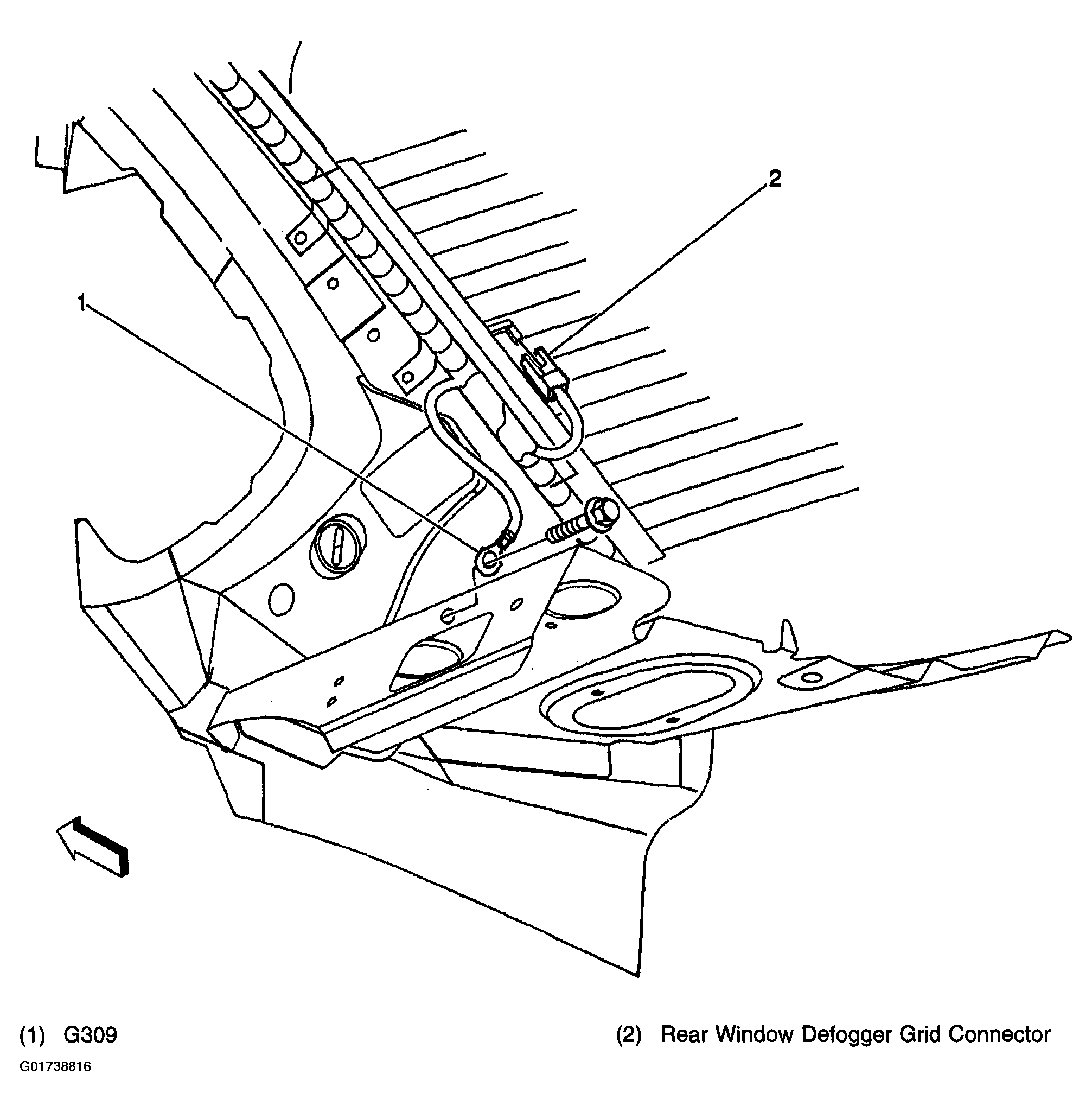 2

1

(1) G309

(2) Rear Window Defogger Grid Connector

G01738816