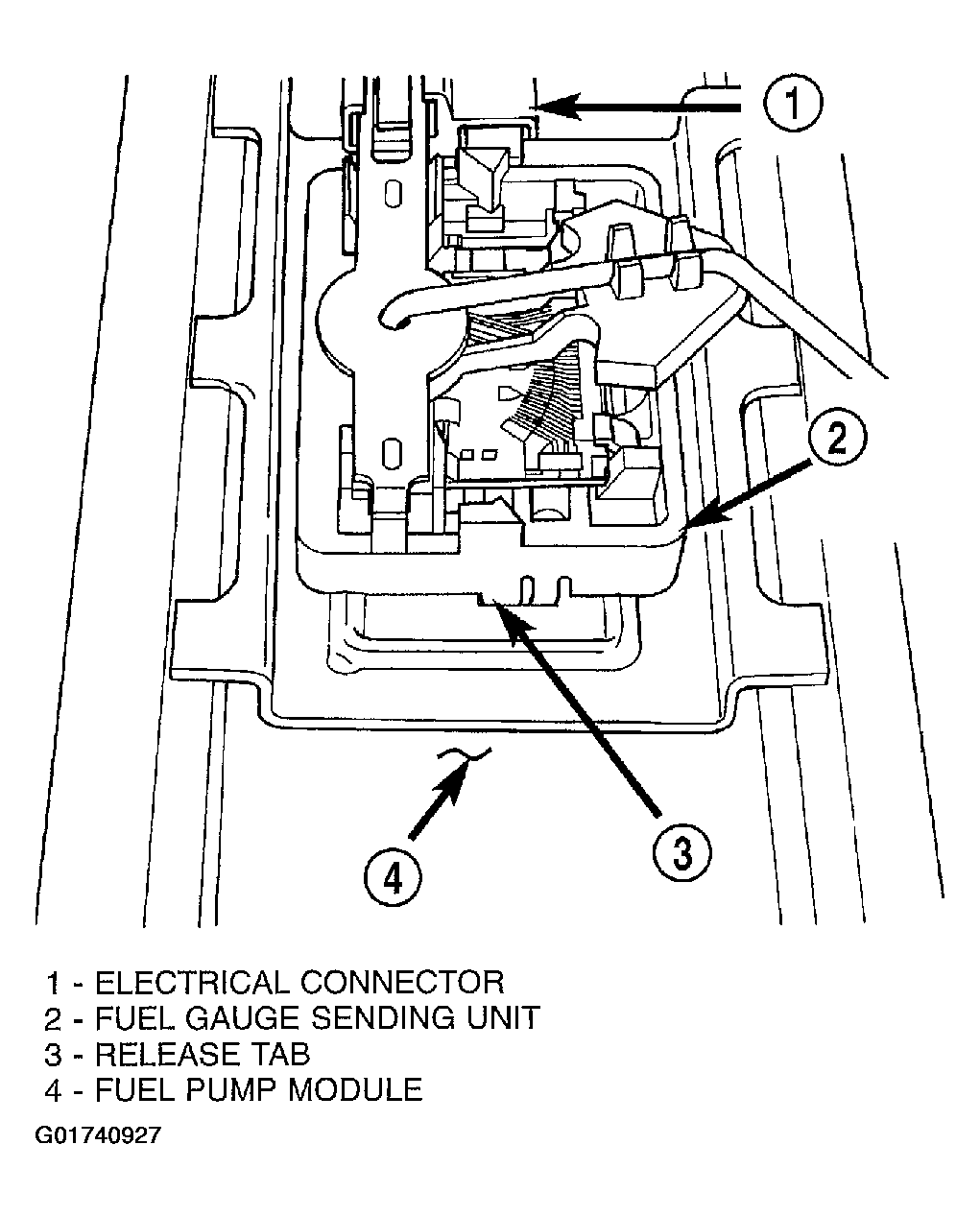 1

2

3

4

1 - ELECTRICAL CONNECTOR
2 - FUEL GAUGE SENDING UNIT
3 - RELEASE TAB
4 - FUEL PUMP MODULE

G01740927