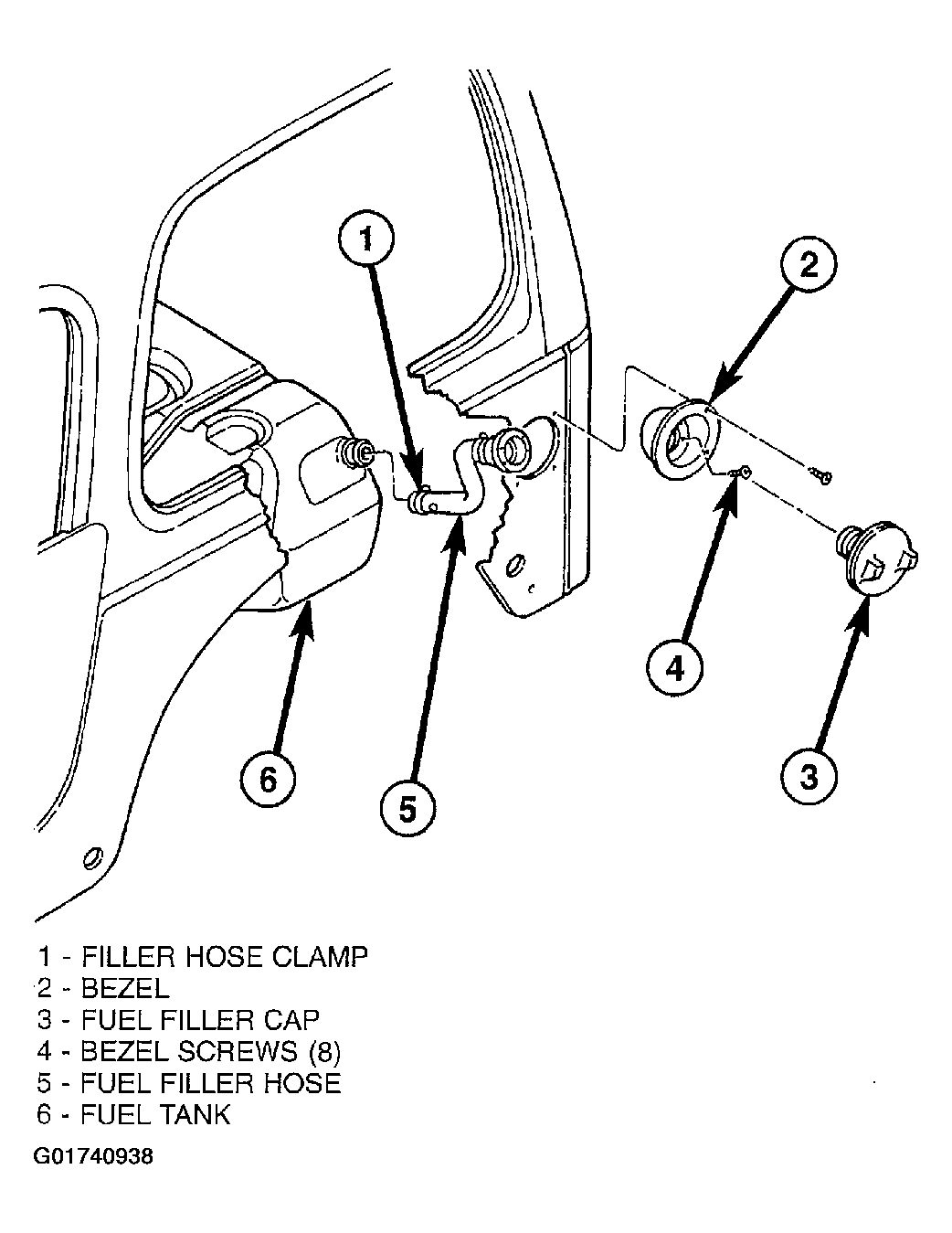 1
2
4
3
6
5

1 - FILLER HOSE CLAMP
2 - BEZEL
3 - FUEL FILLER CAP
4 - BEZEL SCREWS (8)
5 - FUEL FILLER HOSE
6 - FUEL TANK

G01740938