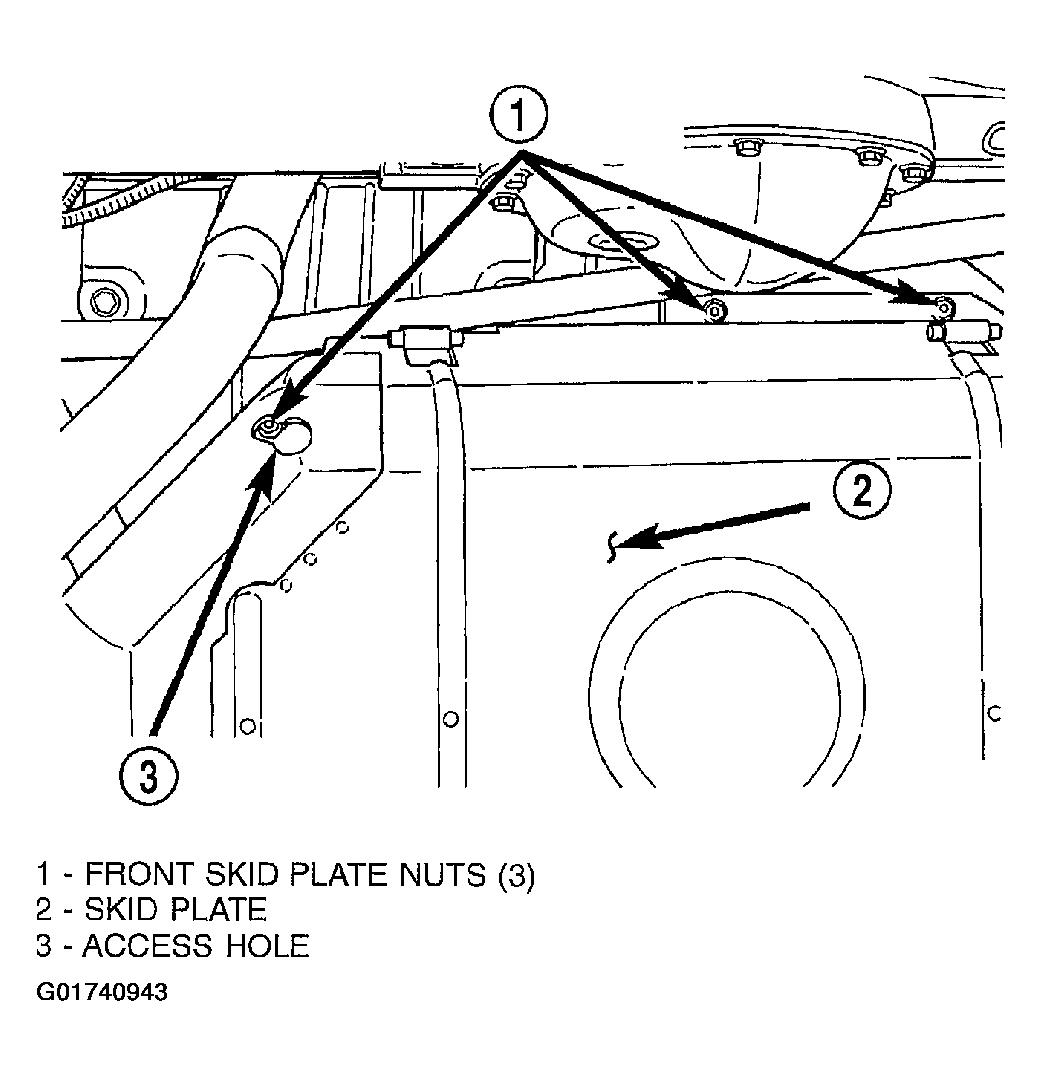 1

2

3

1 - FRONT SKID PLATE NUTS (3)
2 - SKID PLATE
3 - ACCESS HOLE

G01740943