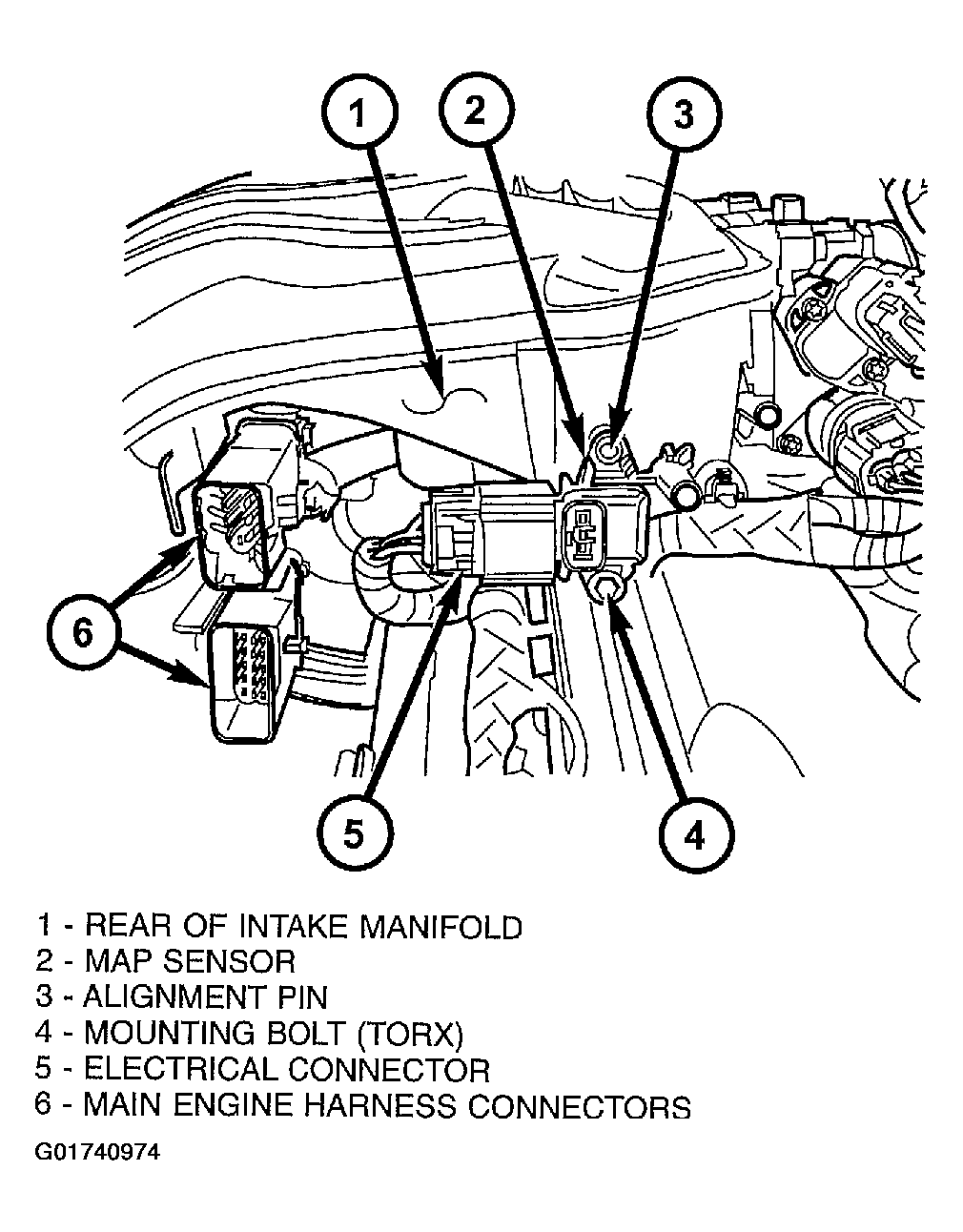 1
2
3
6
5
4

1 - REAR OF INTAKE MANIFOLD
2 - MAP SENSOR
3 - ALIGNMENT PIN
4 - MOUNTING BOLT (TORX)
5 - ELECTRICAL CONNECTOR
6 - MAIN ENGINE HARNESS CONNECTORS

G01740974