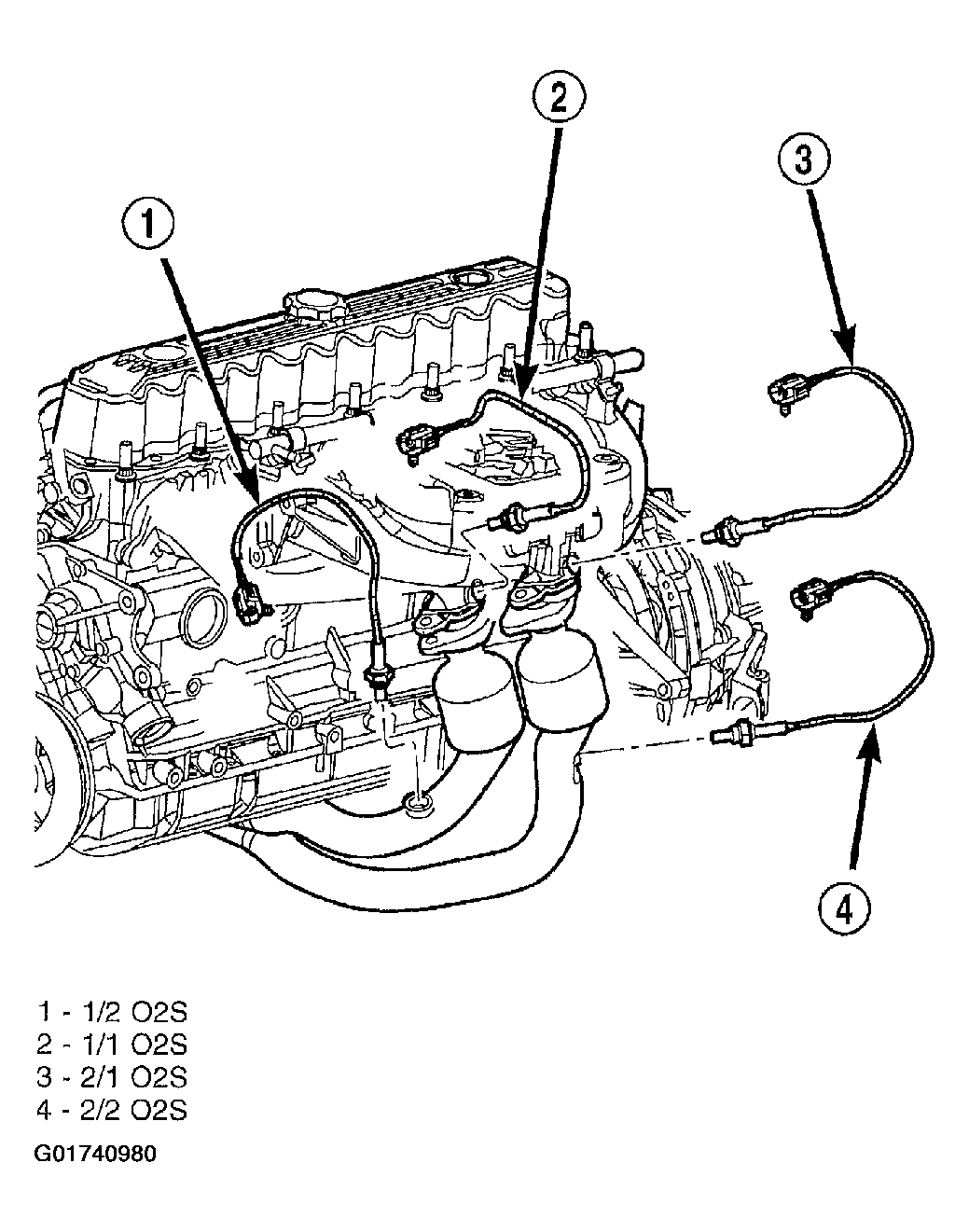 2
3
1
4

1 - 1/2 O2S
2 - 1/1 O2S
3 - 2/1 O2S
4 - 2/2 O2S

G01740980