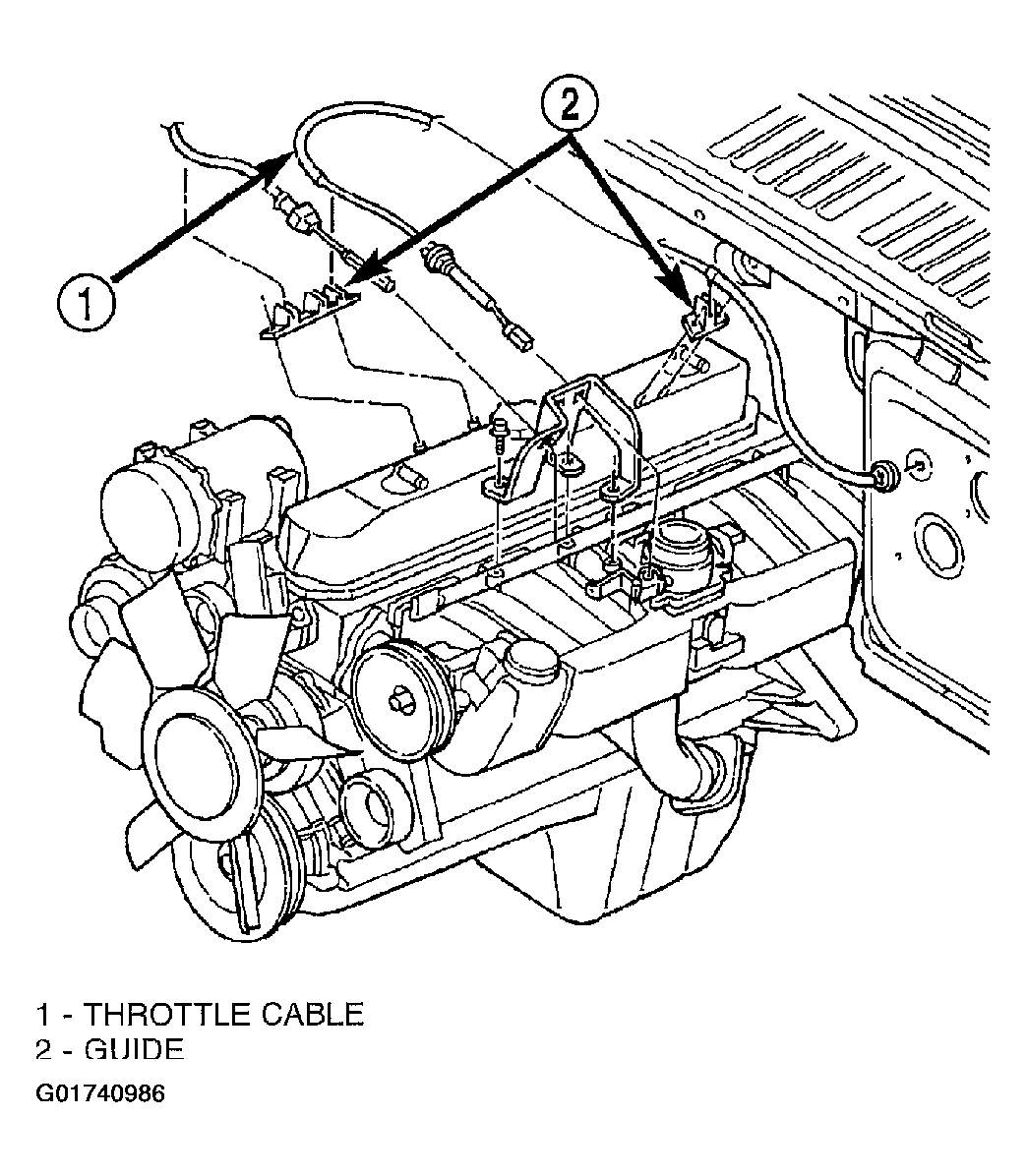 2

1

1 - THROTTLE CABLE
2 - GUIDE

G01740986