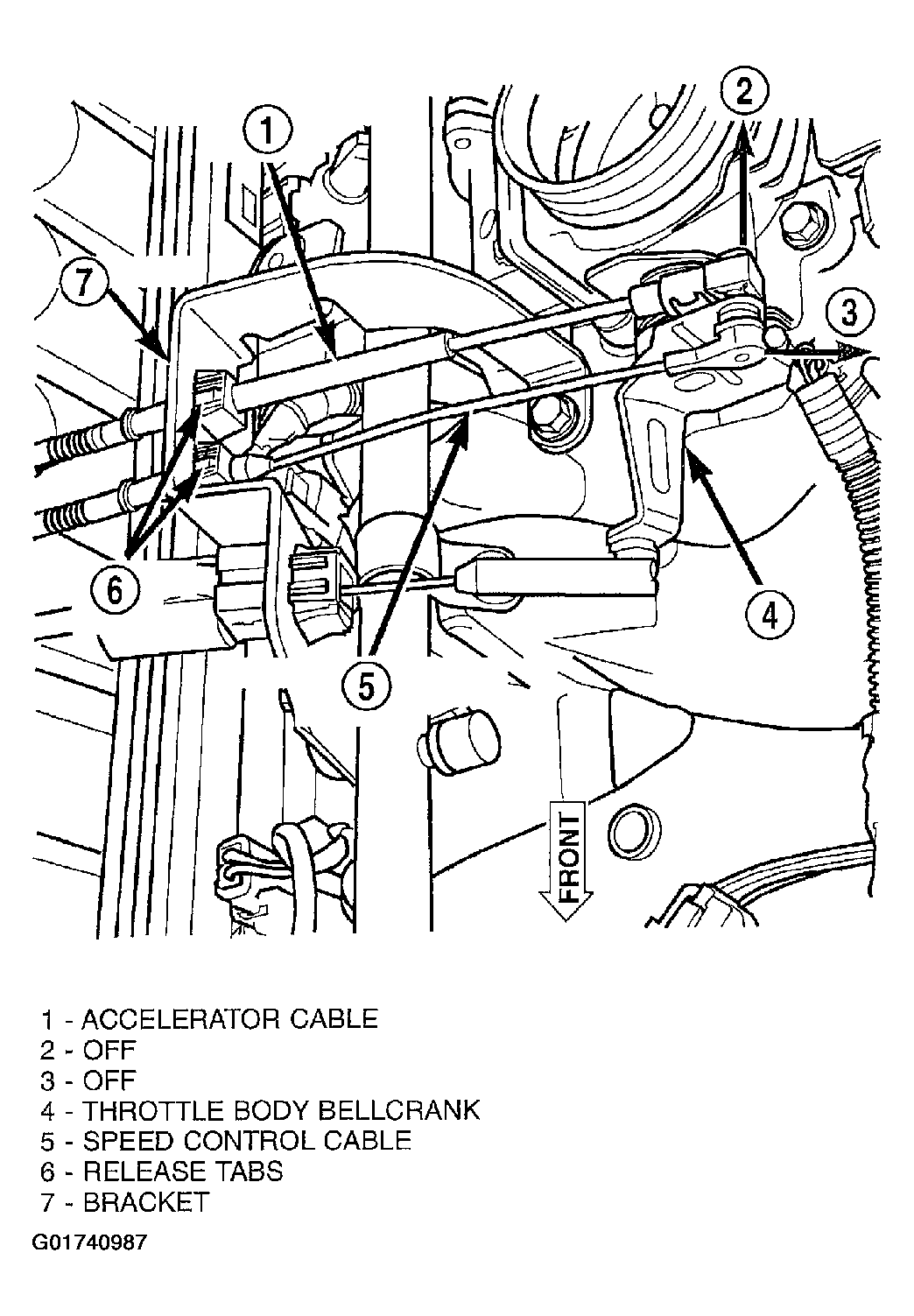 1
2
7
3
6
4
5
FRONT

1 - ACCELERATOR CABLE
2 - OFF
3 - OFF
4 - THROTTLE BODY BELLCRANK
5 - SPEED CONTROL CABLE
6 - RELEASE TABS
7 - BRACKET

G01740987