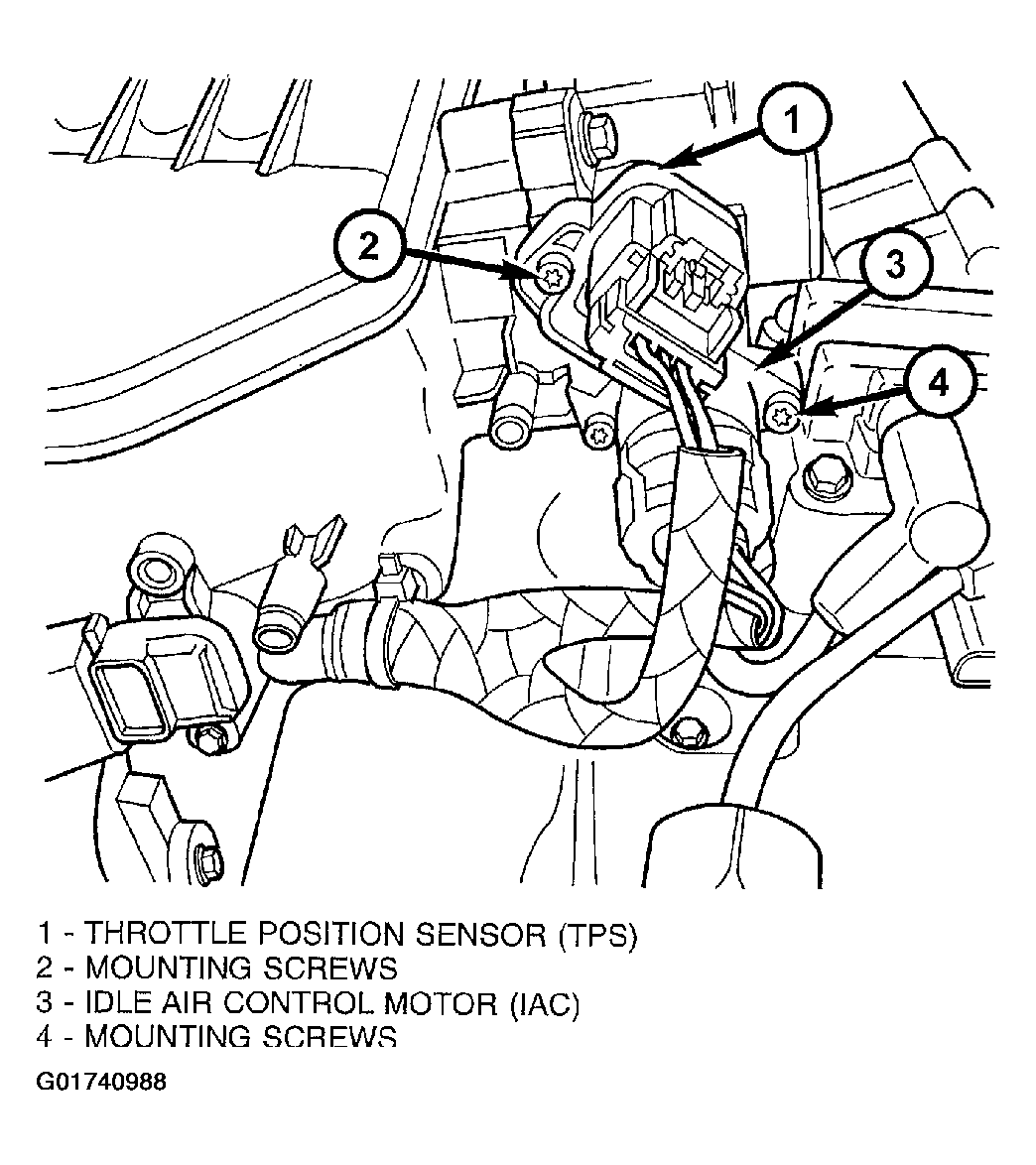 1

2

3

4

1 - THROTTLE POSITION SENSOR (TPS)
2 - MOUNTING SCREWS
3 - IDLE AIR CONTROL MOTOR (IAC)
4 - MOUNTING SCREWS

G01740988