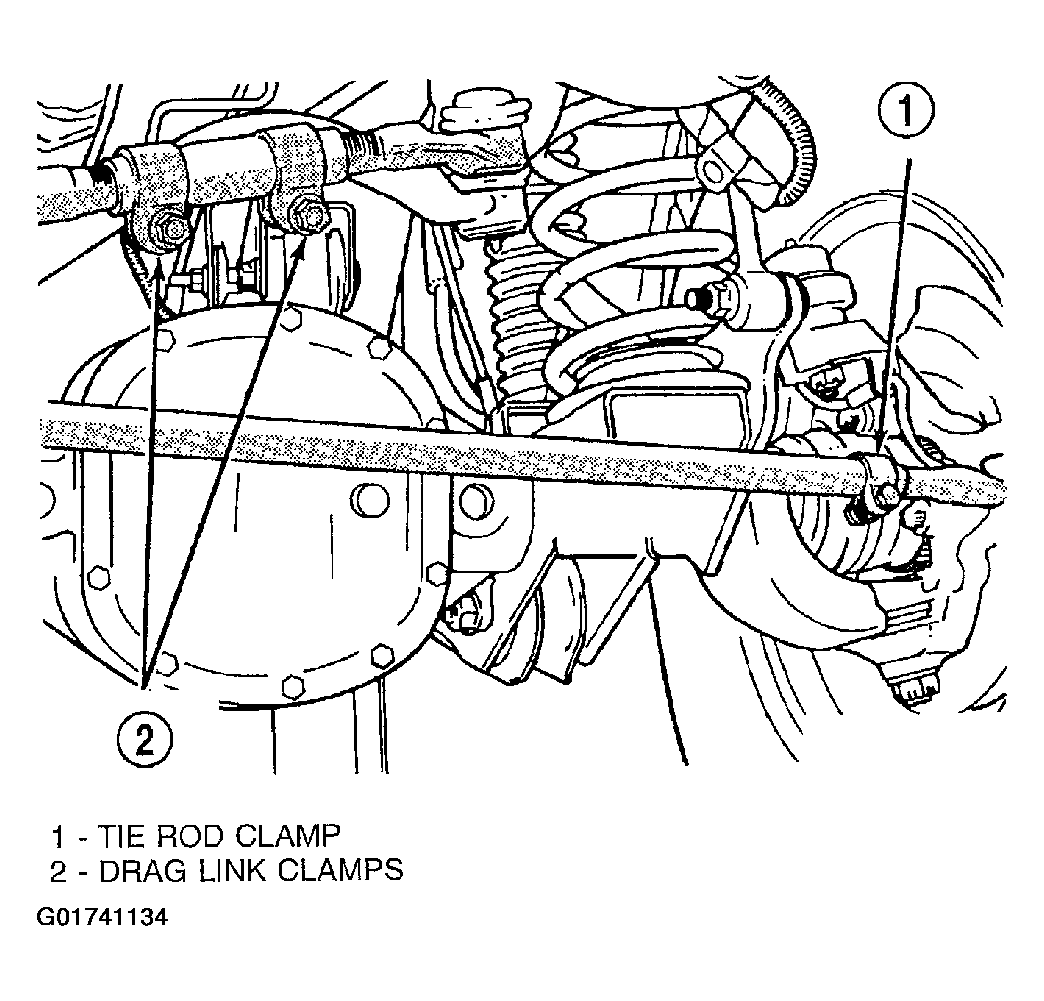 1

2

1 - TIE ROD CLAMP
2 - DRAG LINK CLAMPS

G01741134