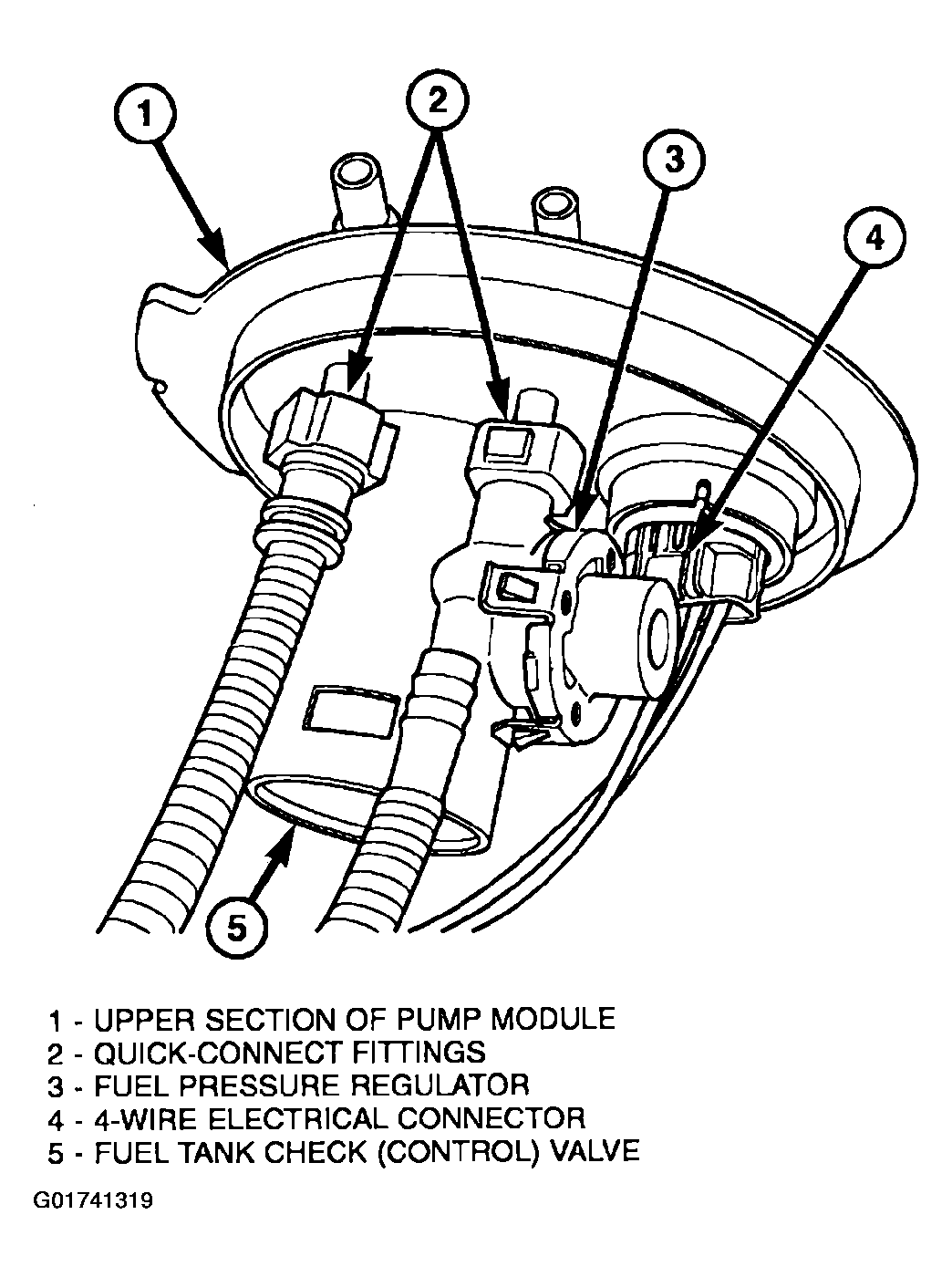 1

2

3

4

5

1 - UPPER SECTION OF PUMP MODULE
2 - QUICK-CONNECT FITTINGS
3 - FUEL PRESSURE REGULATOR
4 - 4-WIRE ELECTRICAL CONNECTOR
5 - FUEL TANK CHECK (CONTROL) VALVE

G01741319