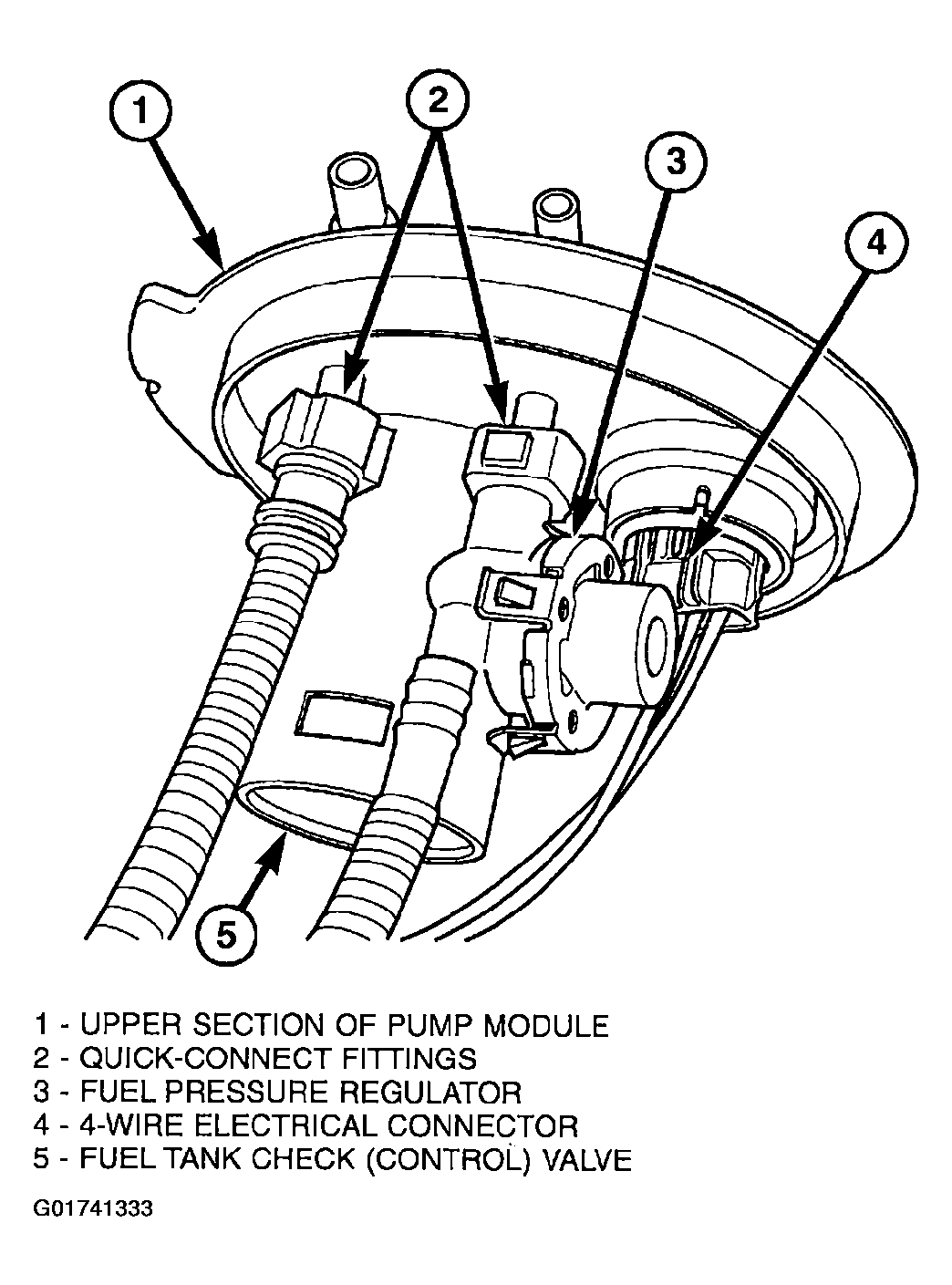 1
2
3
4
5

1 - UPPER SECTION OF PUMP MODULE
2 - QUICK-CONNECT FITTINGS
3 - FUEL PRESSURE REGULATOR
4 - 4-WIRE ELECTRICAL CONNECTOR
5 - FUEL TANK CHECK (CONTROL) VALVE

G01741333