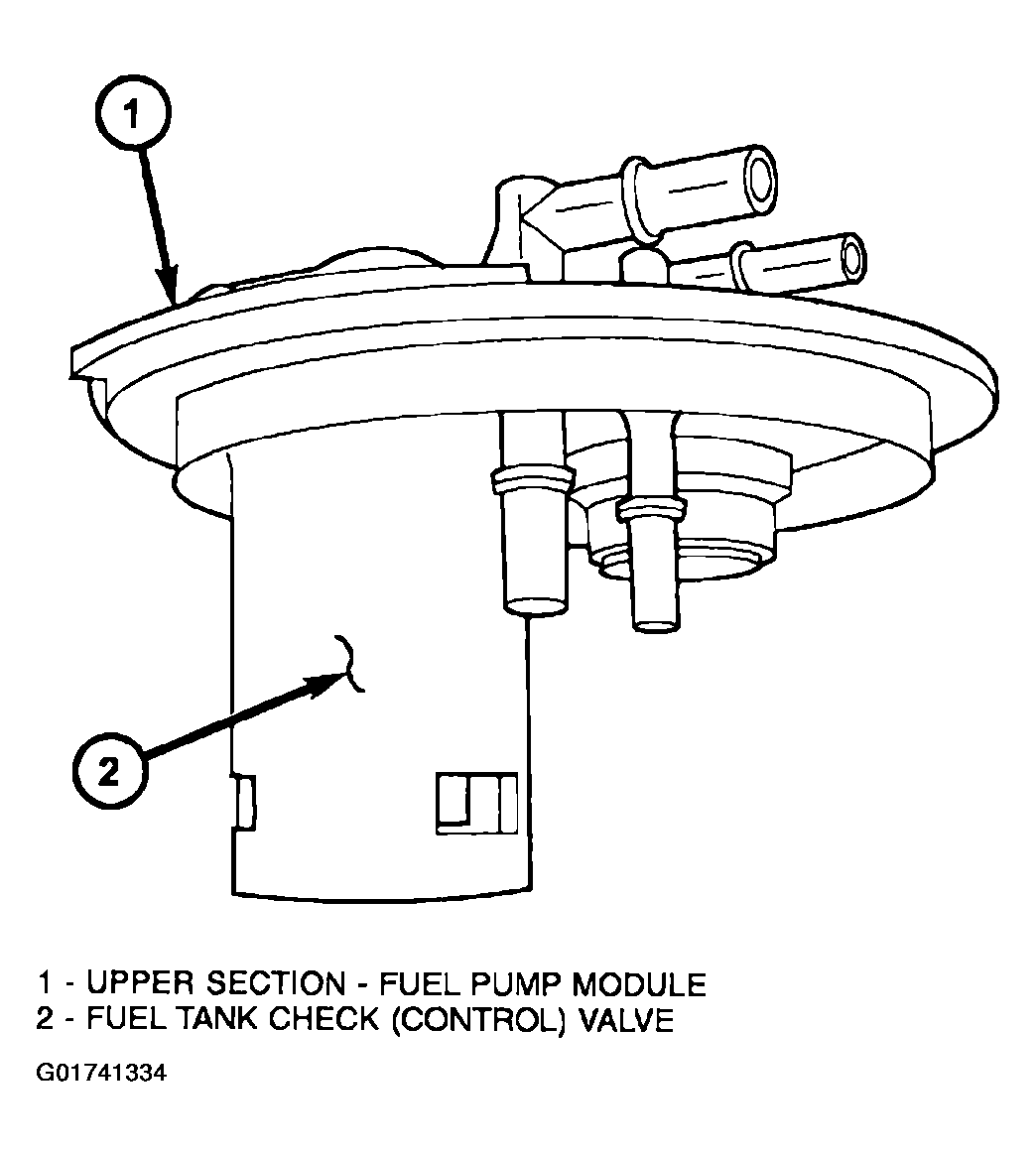 1

2

1 - UPPER SECTION - FUEL PUMP MODULE
2 - FUEL TANK CHECK (CONTROL) VALVE

G01741334