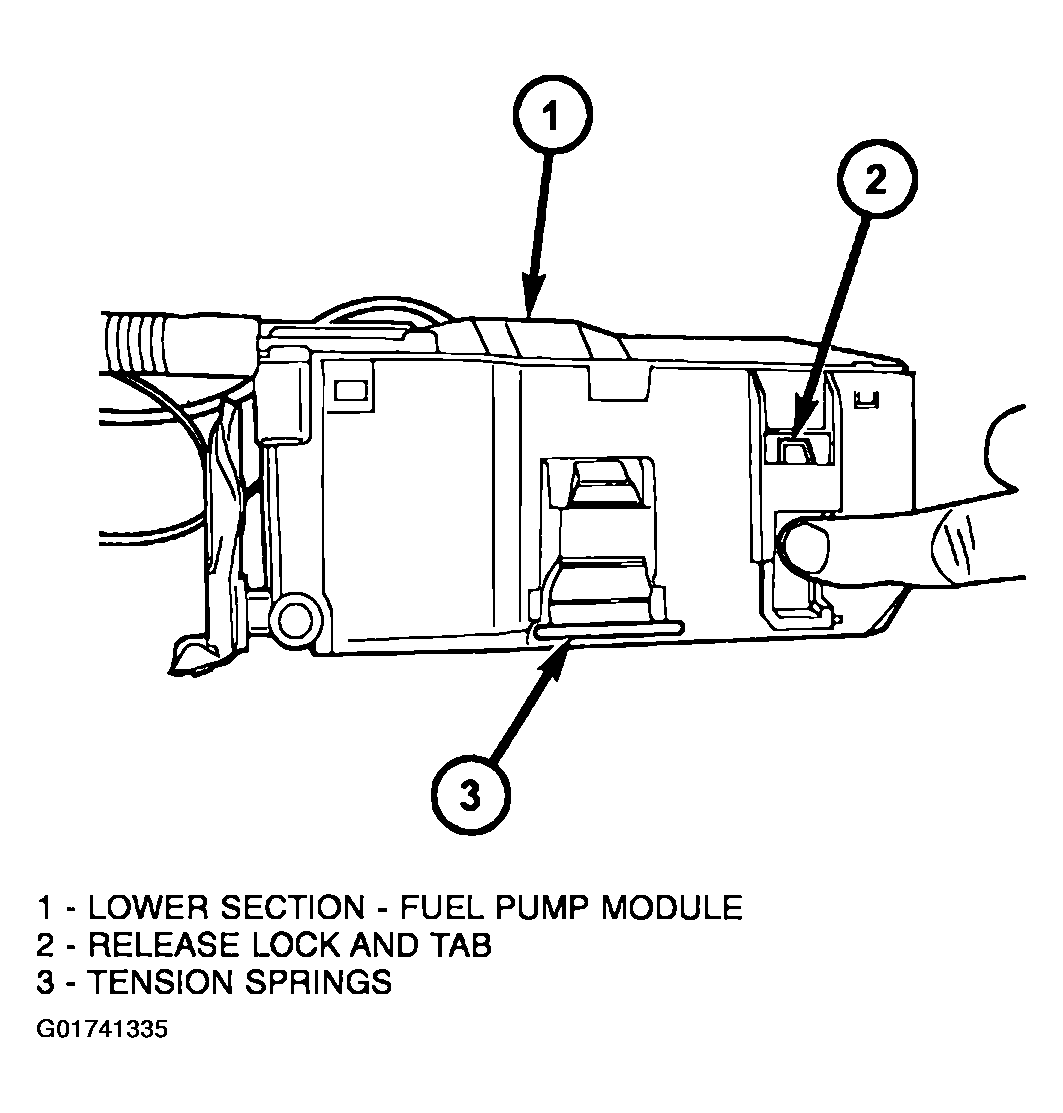 1
2
3

1 - LOWER SECTION - FUEL PUMP MODULE
2 - RELEASE LOCK AND TAB
3 - TENSION SPRINGS

G01741335