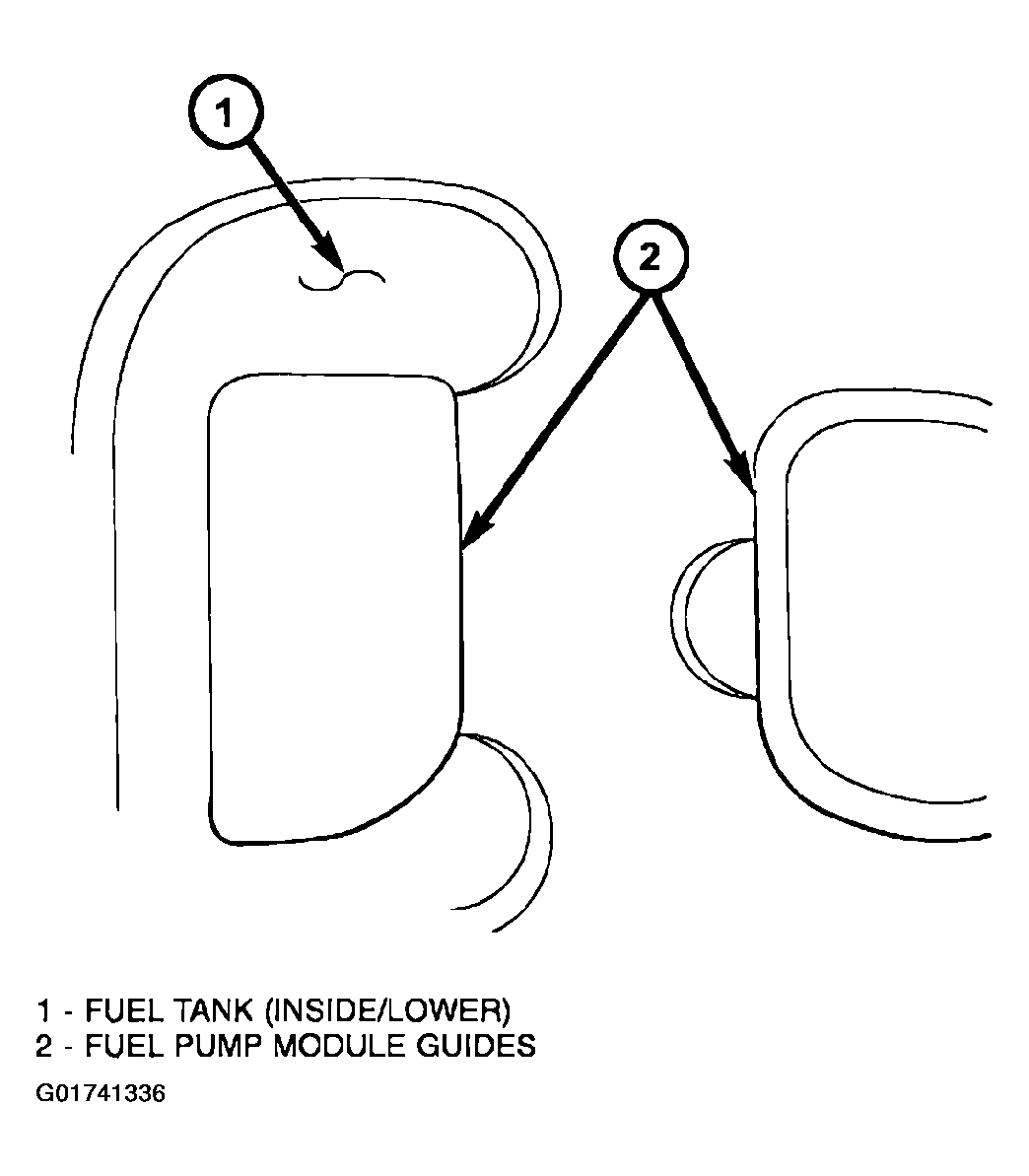 1

2

1 - FUEL TANK (INSIDE/LOWER)
2 - FUEL PUMP MODULE GUIDES

G01741336