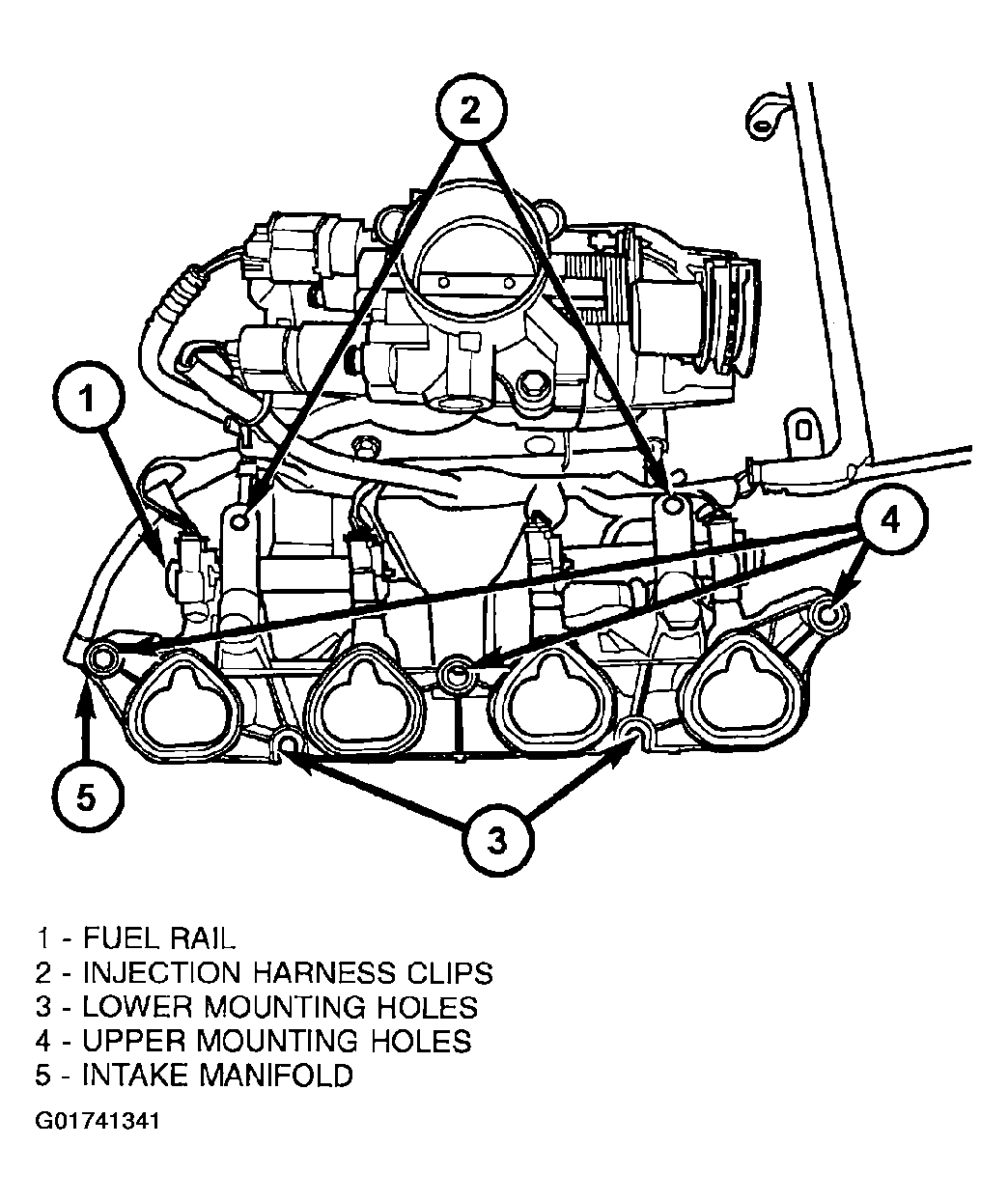 2

1

4

5

3

1 - FUEL RAIL
2 - INJECTION HARNESS CLIPS
3 - LOWER MOUNTING HOLES
4 - UPPER MOUNTING HOLES
5 - INTAKE MANIFOLD

G01741341