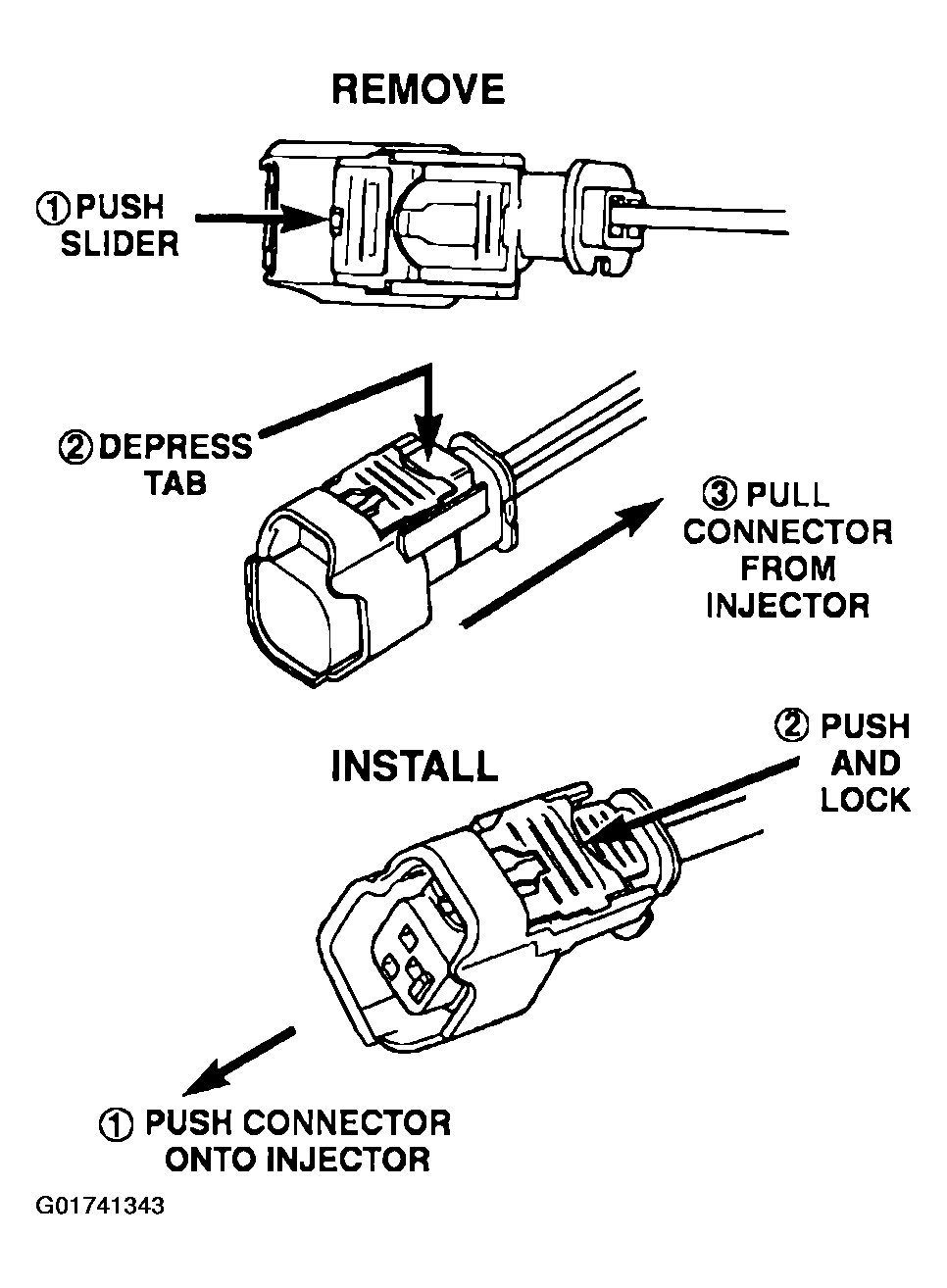 REMOVE

① PUSH SLIDER

② DEPRESS TAB

③ PULL CONNECTOR FROM INJECTOR

INSTALL

② PUSH AND LOCK

① PUSH CONNECTOR ONTO INJECTOR

G01741343